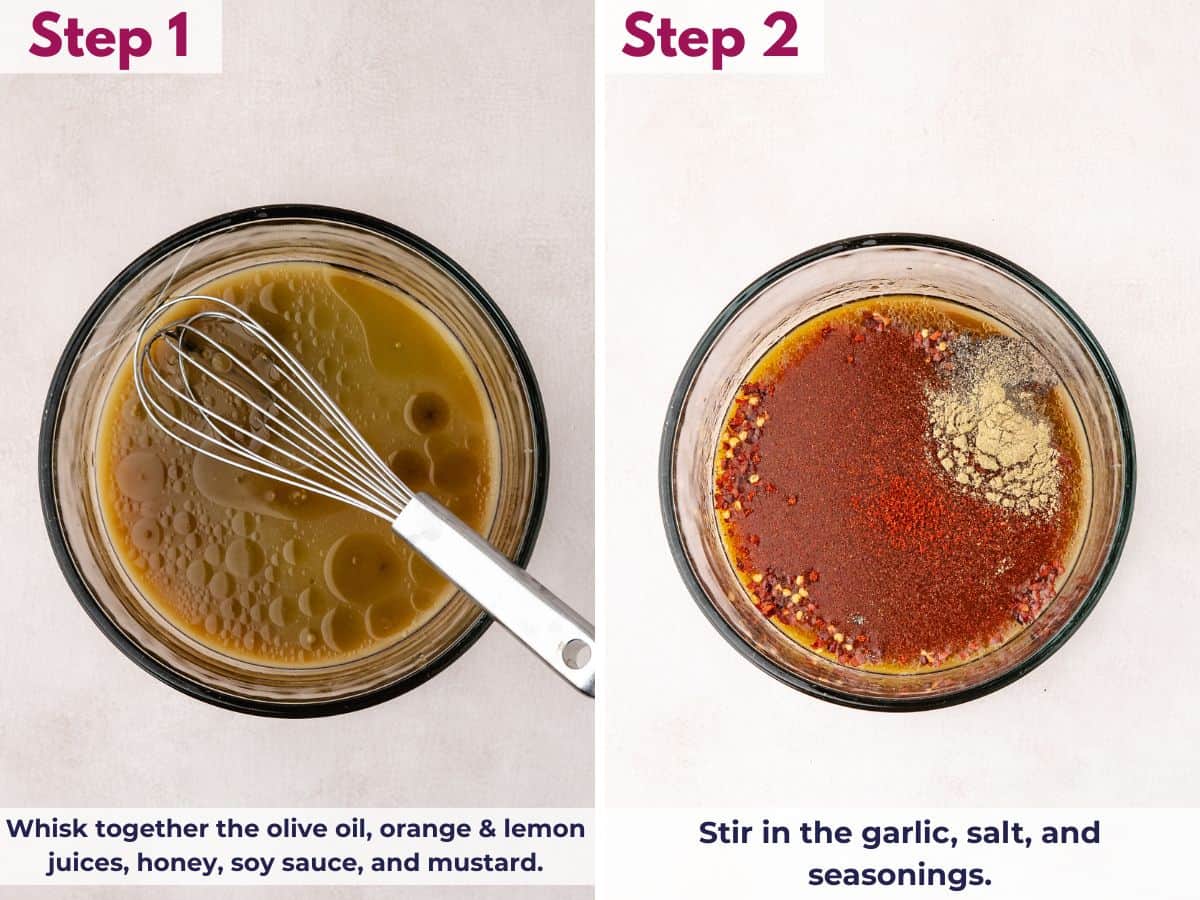 Step 1

Whisk together the olive oil, orange & lemon juices, honey, soy sauce, and mustard.

Step 2

Stir in the garlic, salt, and seasonings.