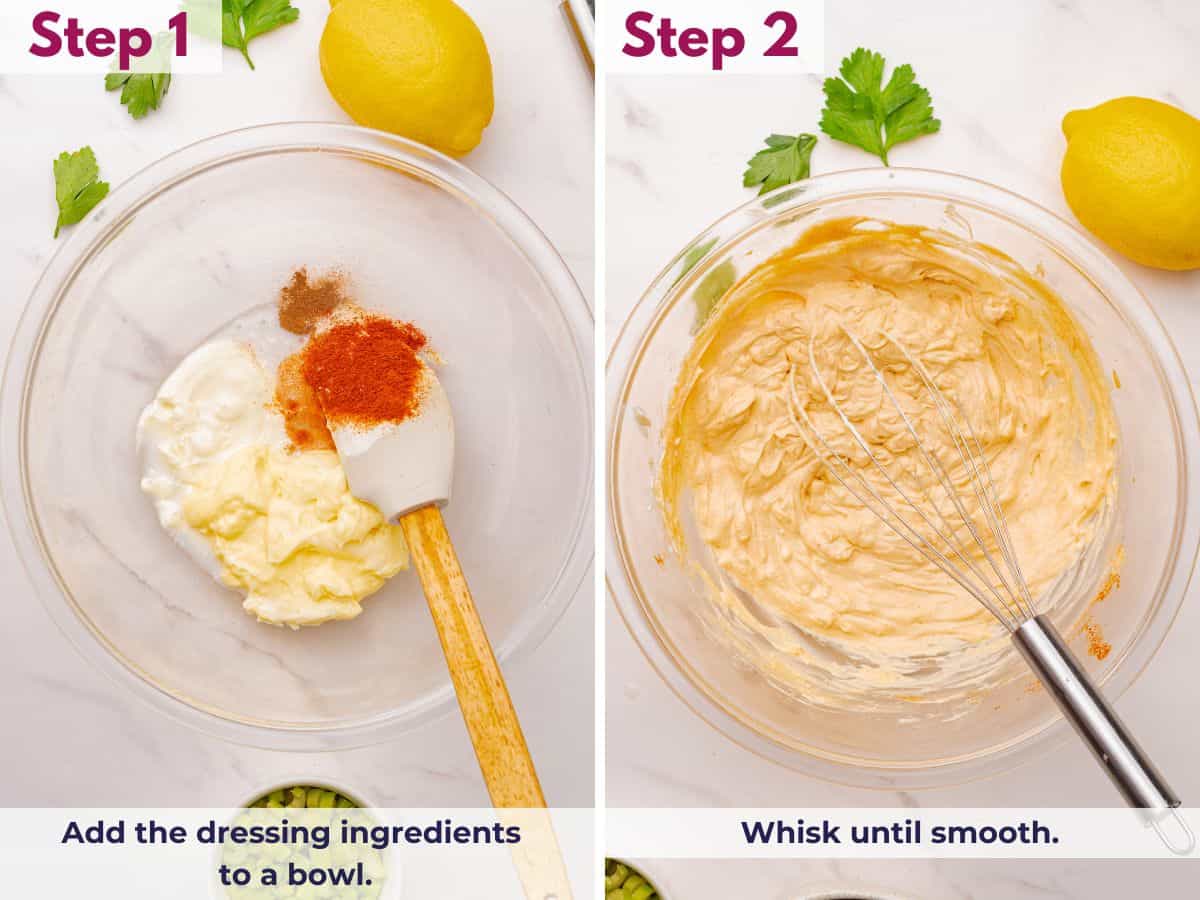 Step 1

Add the dressing ingredients to a bowl.

Step 2

Whisk until smooth.