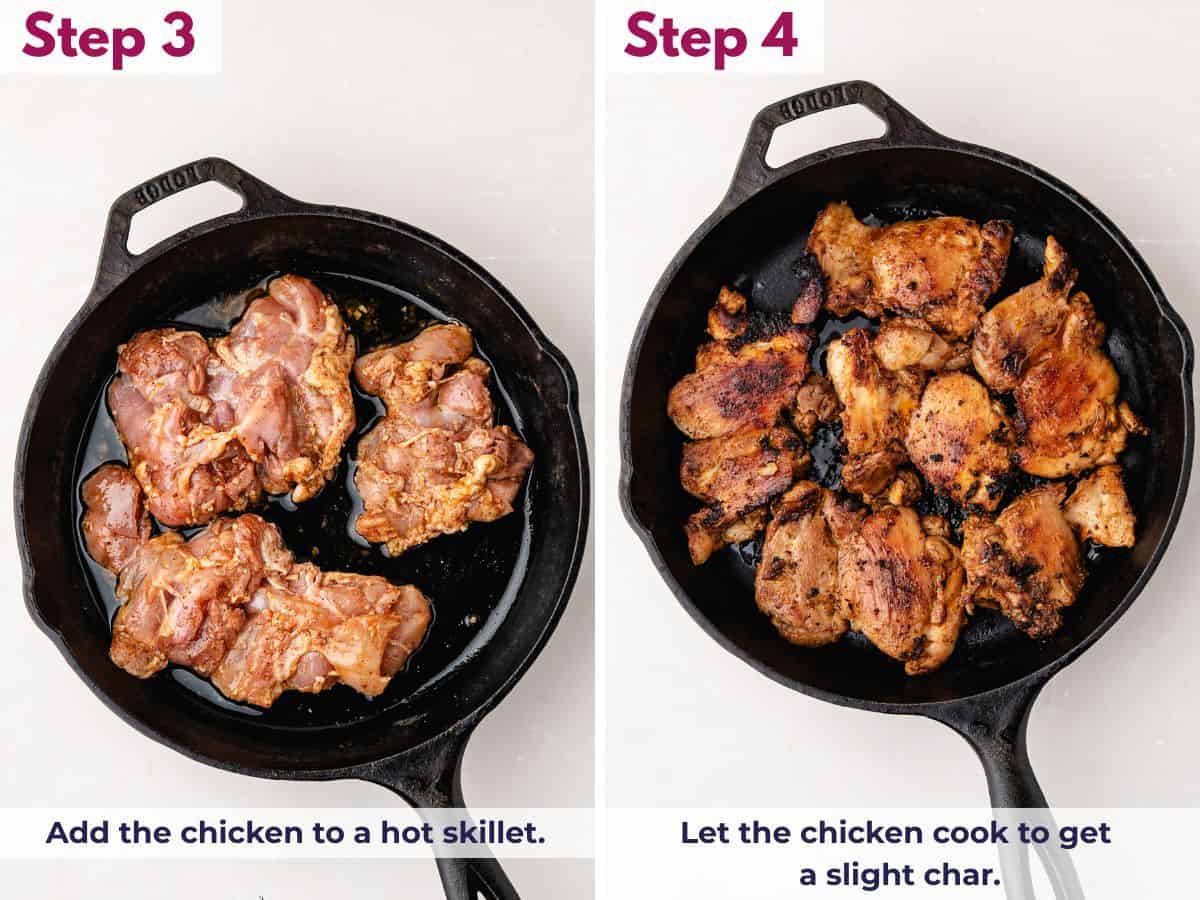 Step 3

LODGE

Add the chicken to a hot skillet.

Step 4

LODGE

Let the chicken cook to get a slight char.