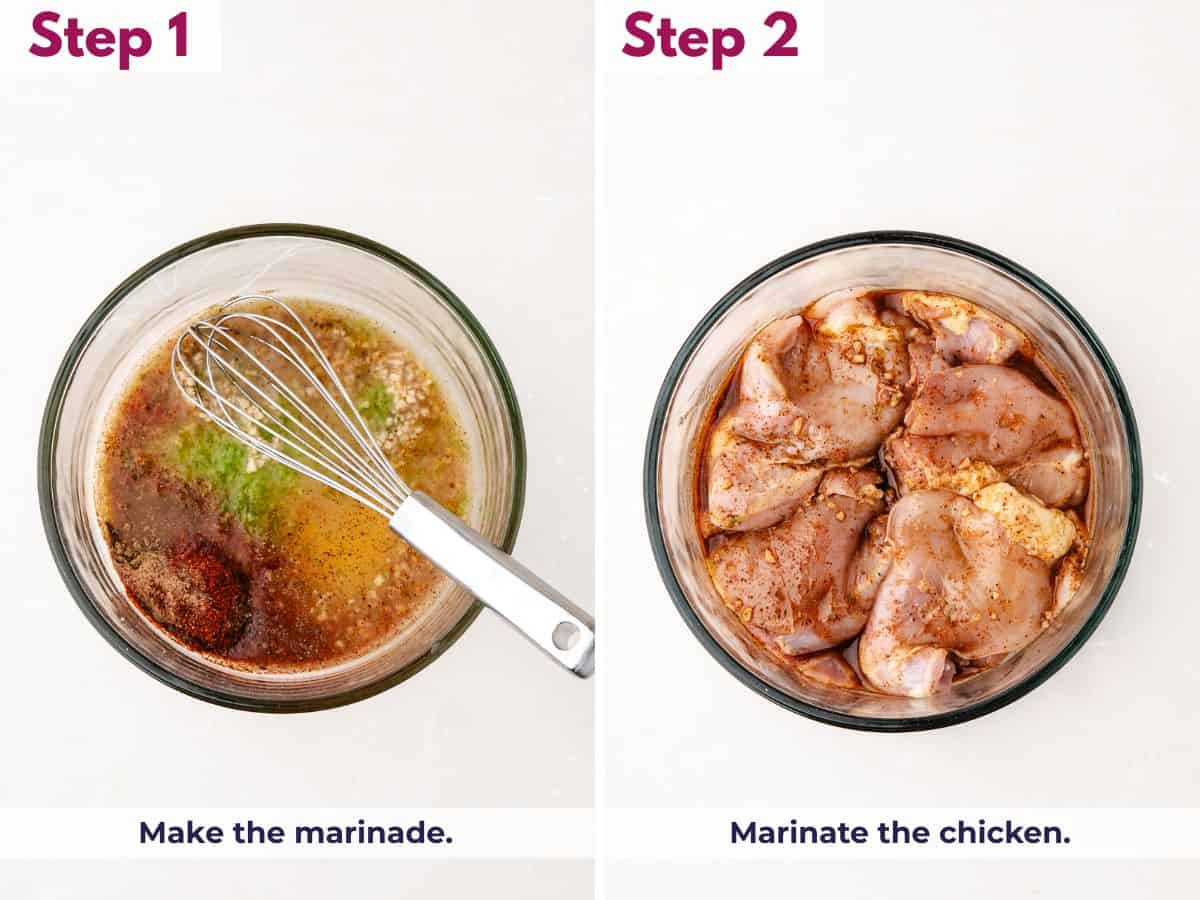 Step 1

Make the marinade.

Step 2

Marinate the chicken.