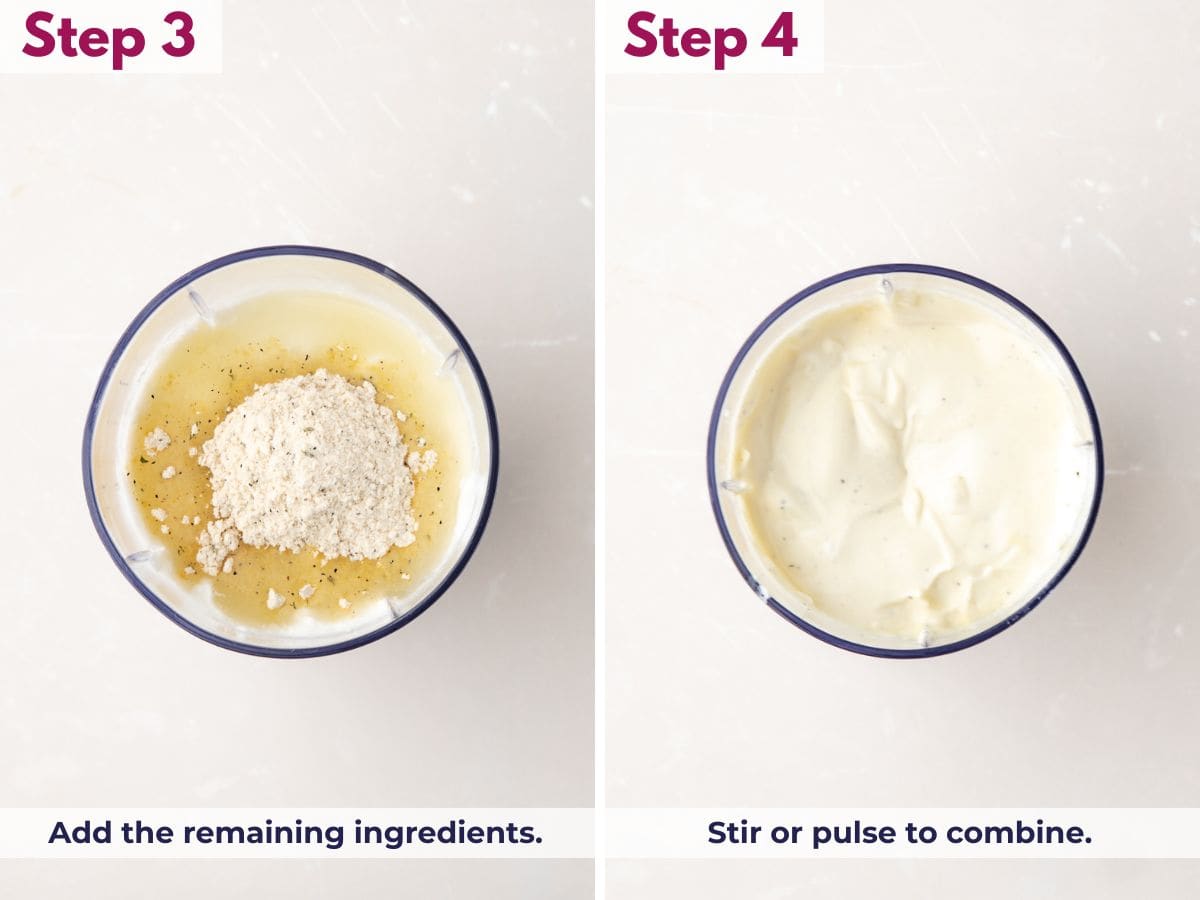 Step 3

Add the remaining ingredients.

Step 4

Stir or pulse to combine.