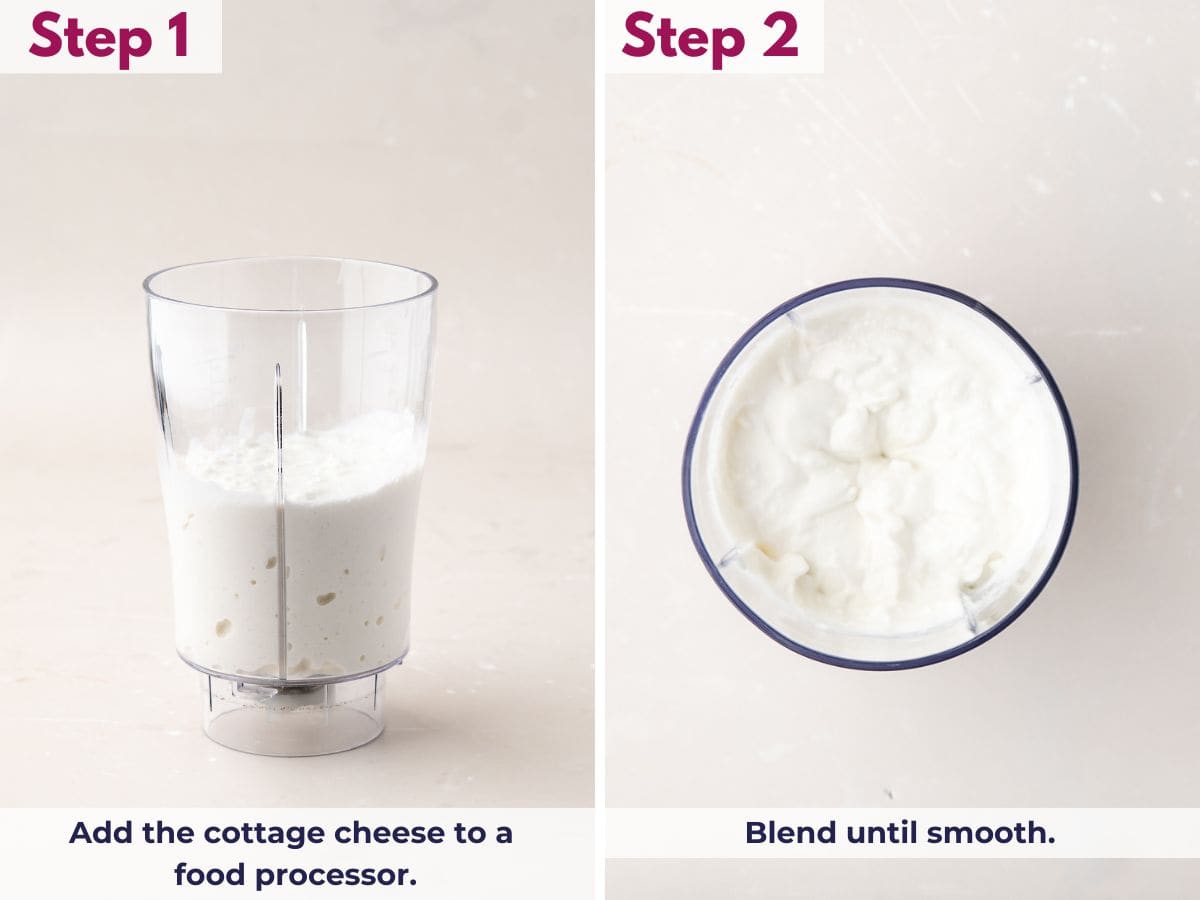 Step 1

Add the cottage cheese to a food processor.

Step 2

Blend until smooth.