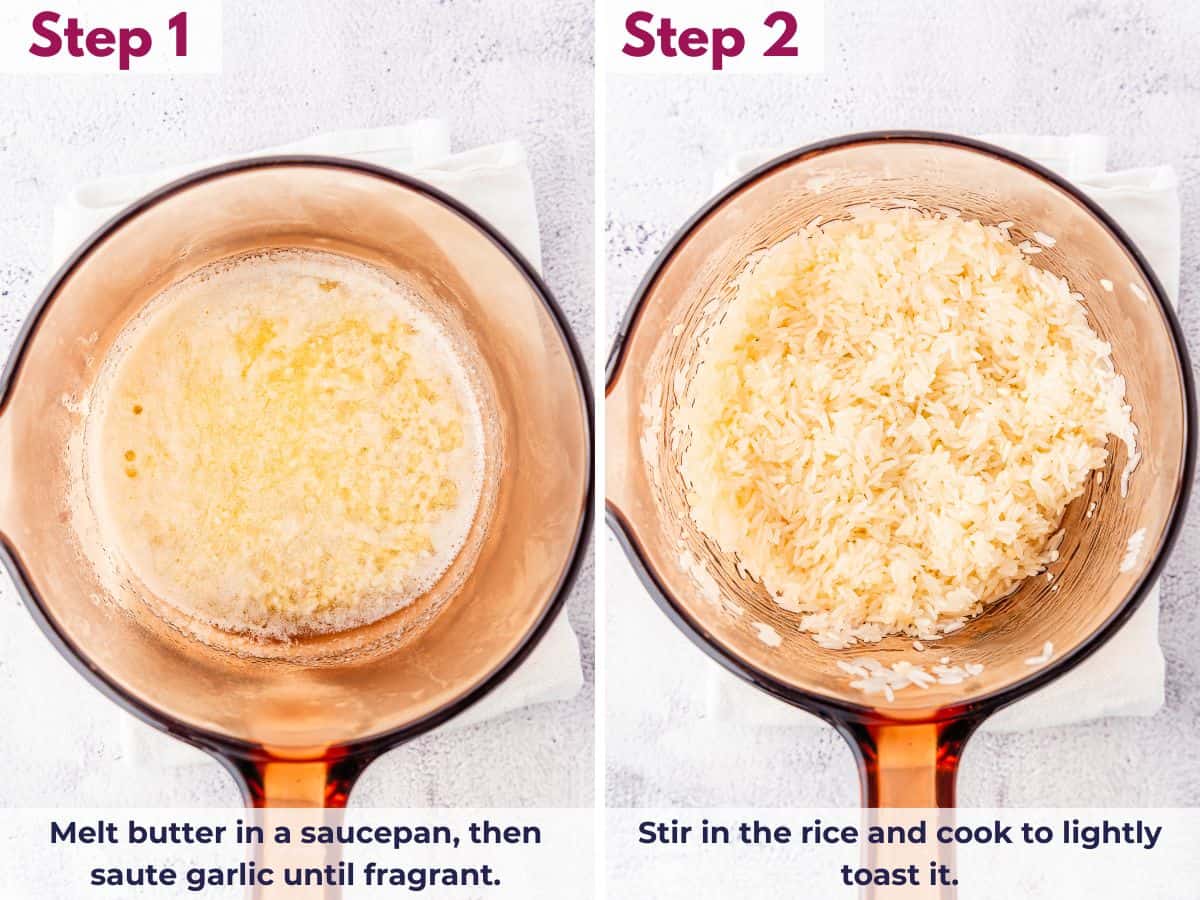 Step 1

Melt butter in a saucepan, then saute garlic until fragrant.

Step 2

Stir in the rice and cook to lightly toast it.