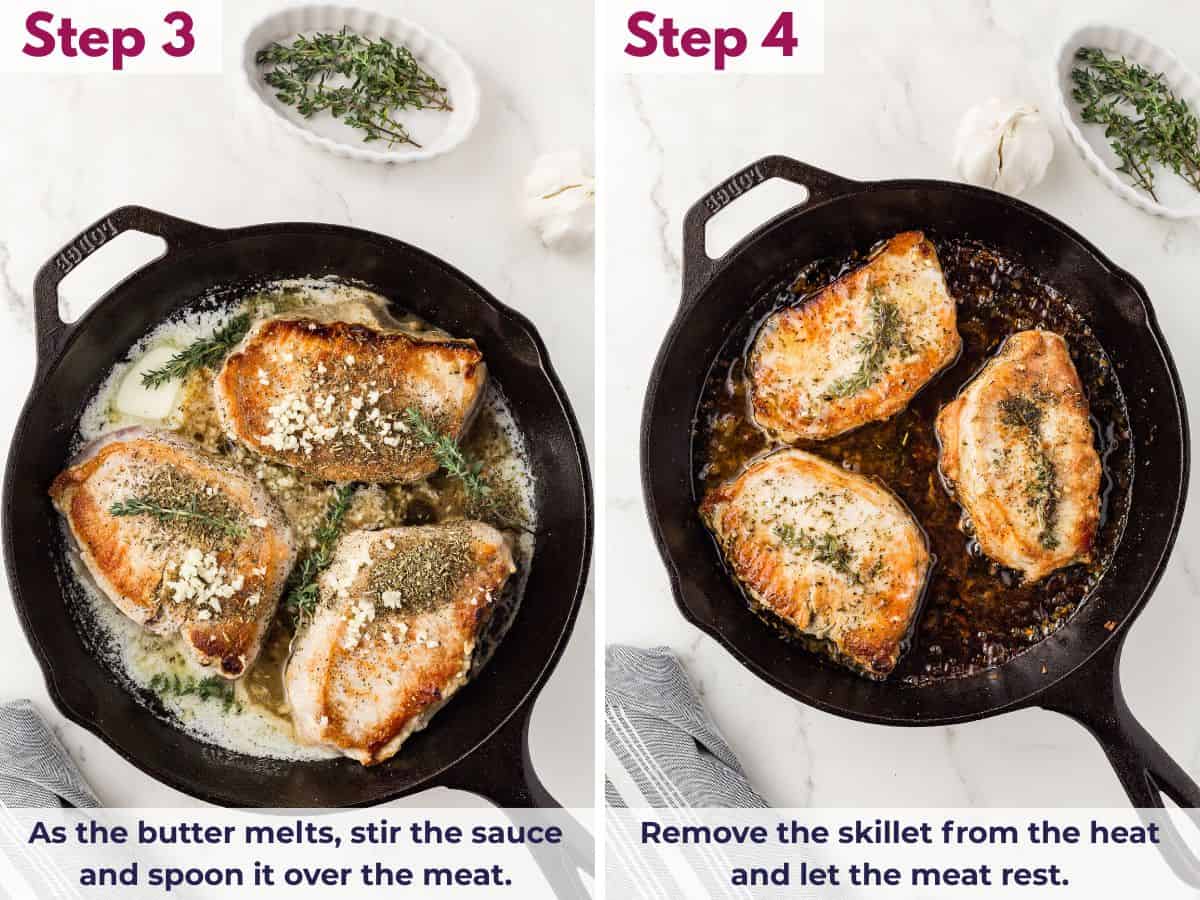 Step 3

LODGE

As the butter melts, stir the sauce and spoon it over the meat.

Step 4

LODGE

Remove the skillet from the heat and let the meat rest.