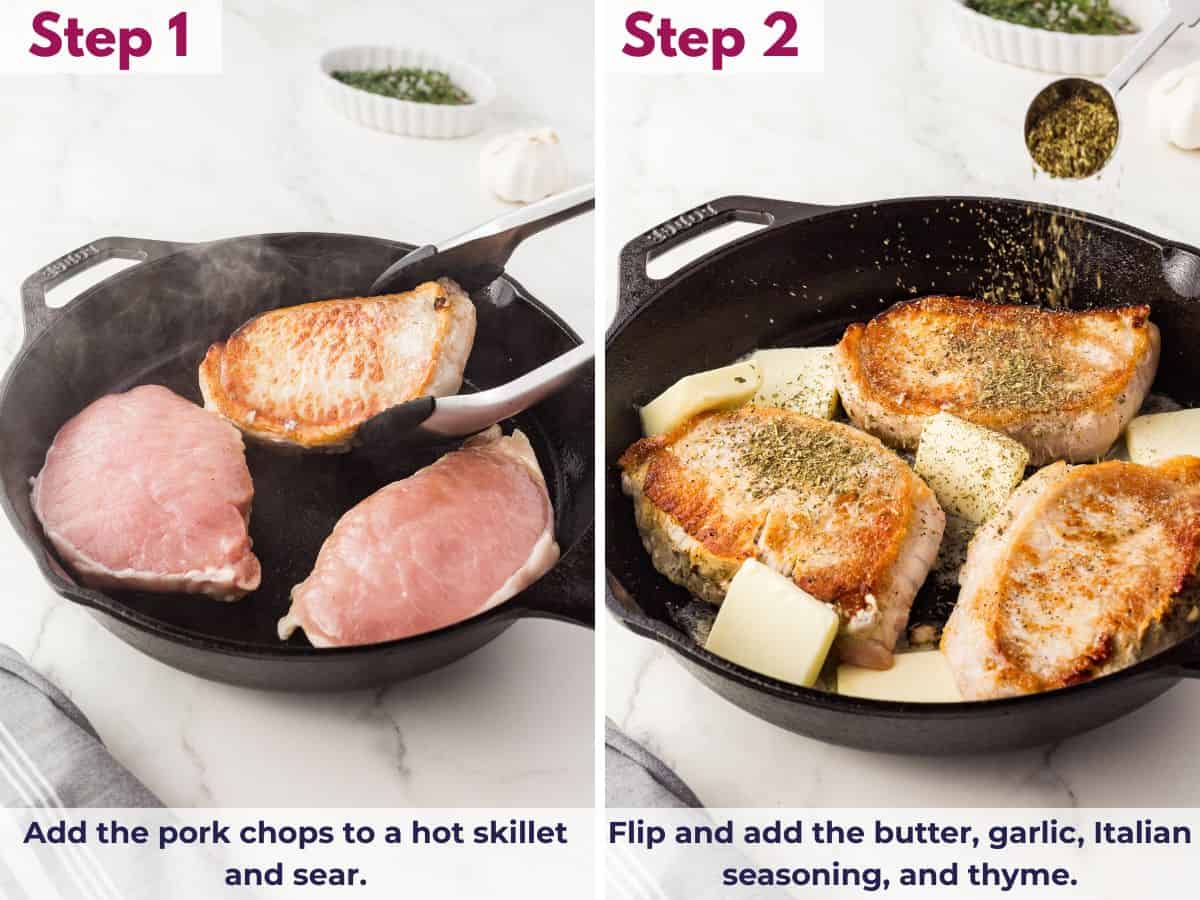 Step 1

Add the pork chops to a hot skillet and sear.

Step 2

Flip and add the butter, garlic, Italian seasoning, and thyme.