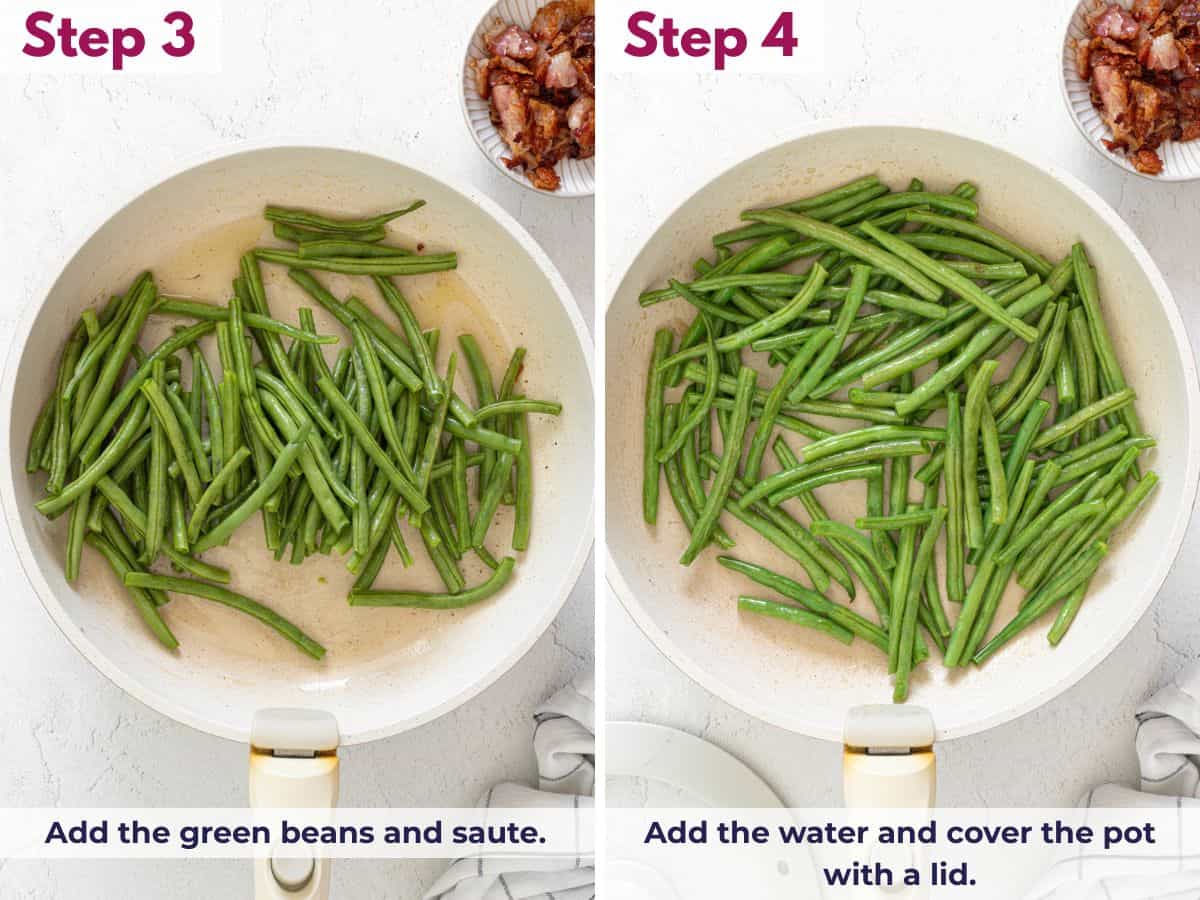 Step 3

Add the green beans and saute.

Step 4

Add the water and cover the pot with a lid.