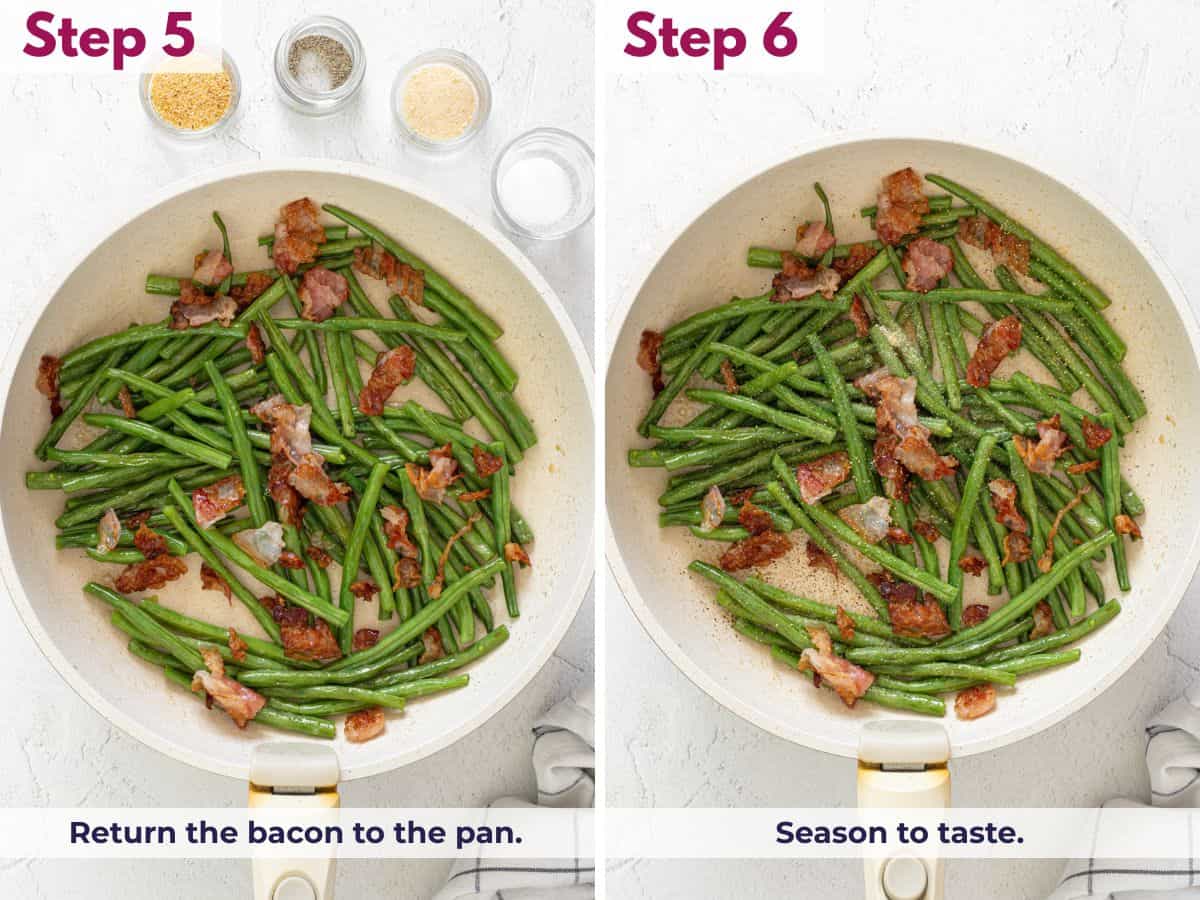 Step 5

Return the bacon to the pan.

Step 6

Season to taste.