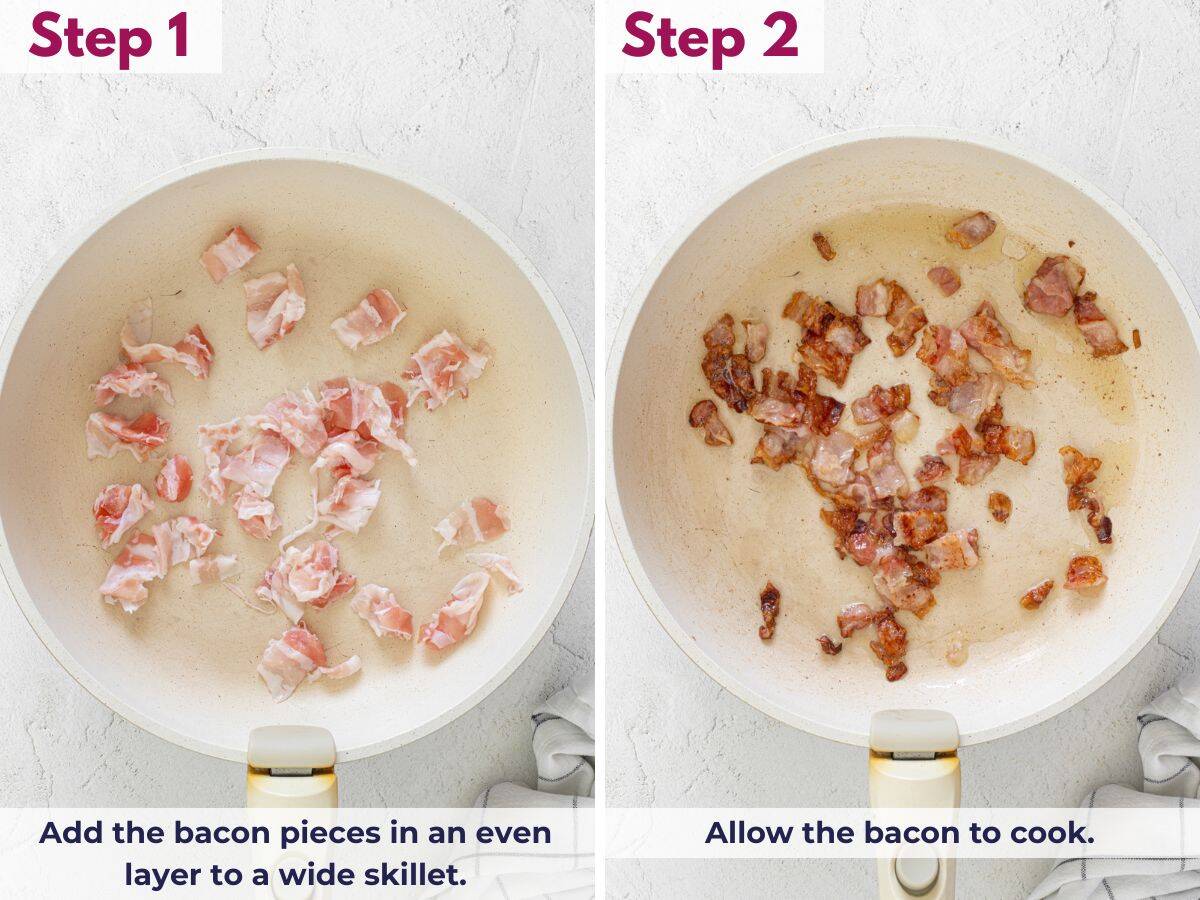 Step 1

Add the bacon pieces in an even layer to a wide skillet.

Step 2

Allow the bacon to cook.