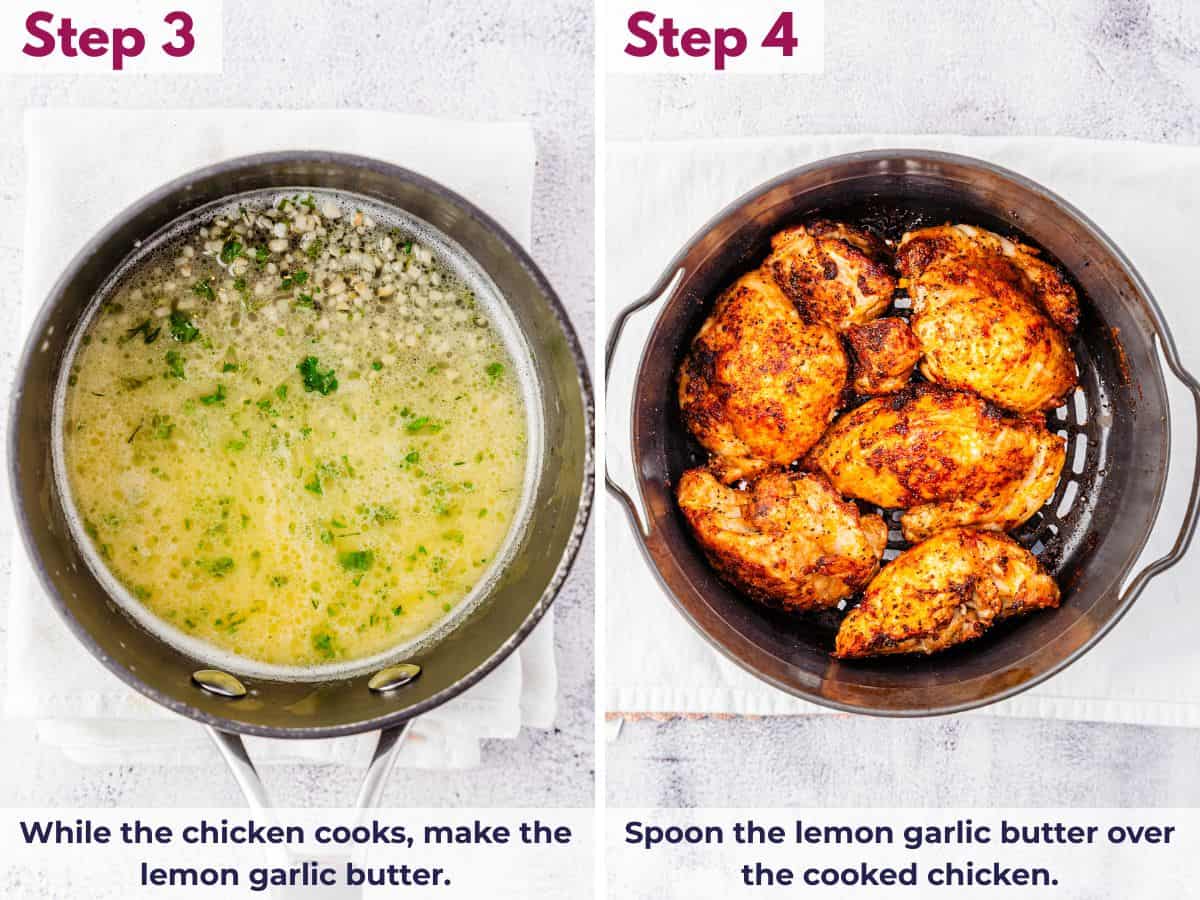 Step 3

While the chicken cooks, make the lemon garlic butter.

Step 4

Spoon the lemon garlic butter over the cooked chicken.