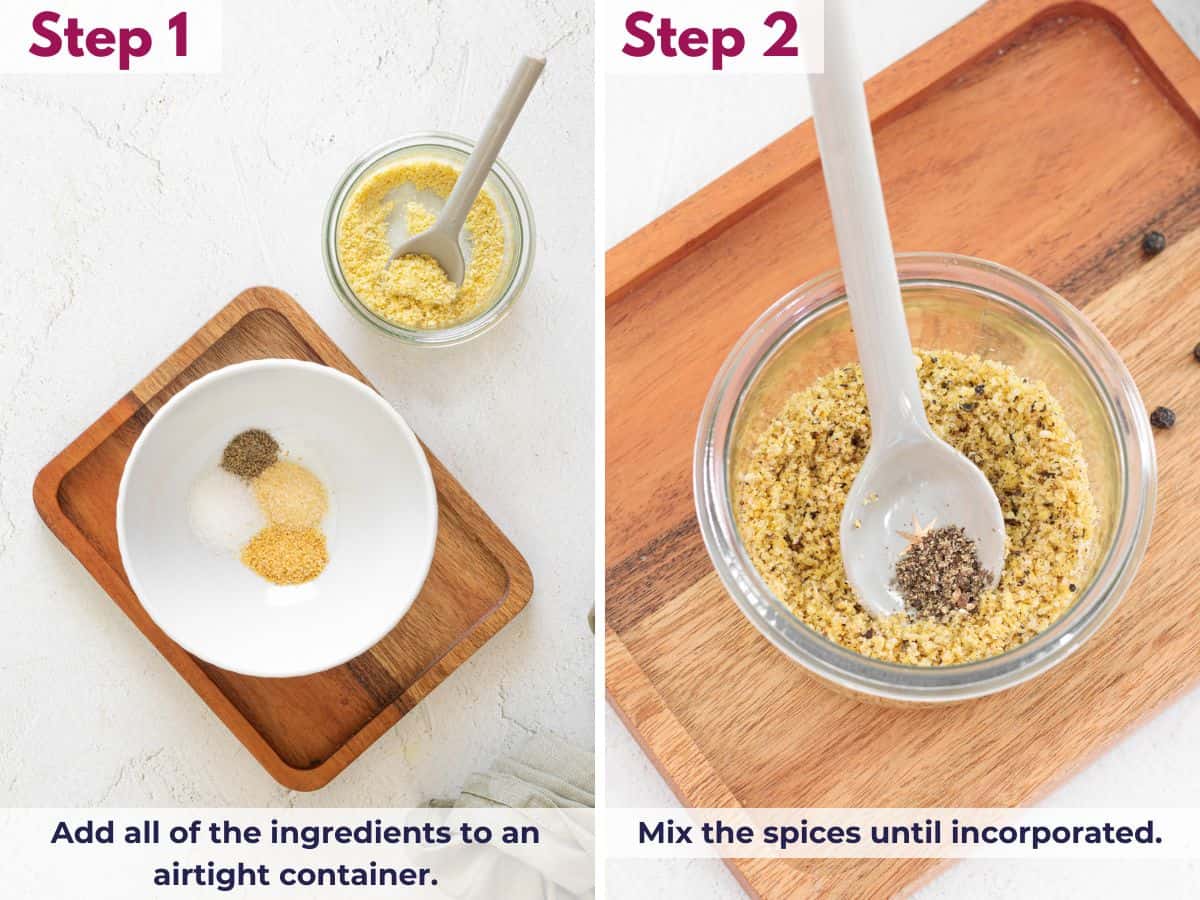 Step 1

Add all of the ingredients to an airtight container.

Step 2

Mix the spices until incorporated.