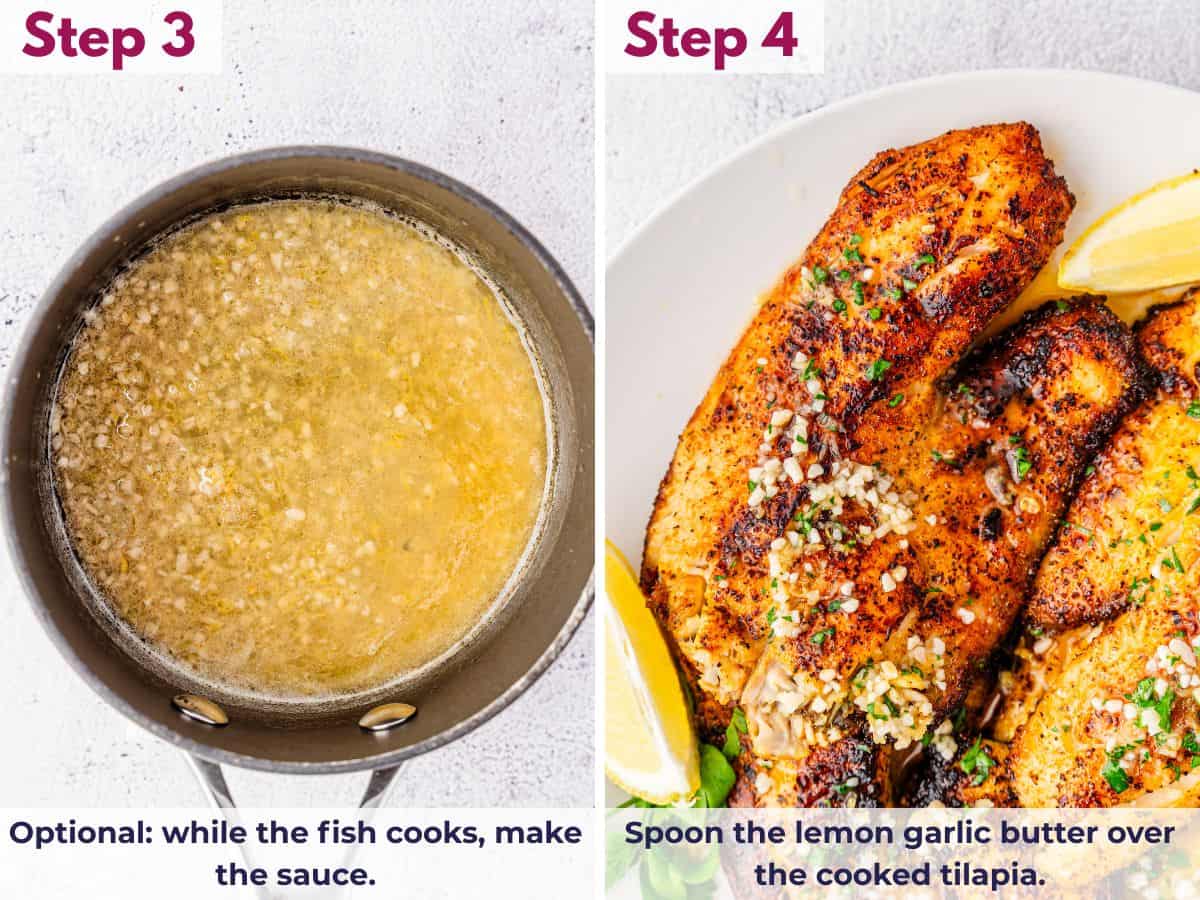 Step 3

Optional: while the fish cooks, make the sauce.

Step 4

Spoon the lemon garlic butter over the cooked tilapia.