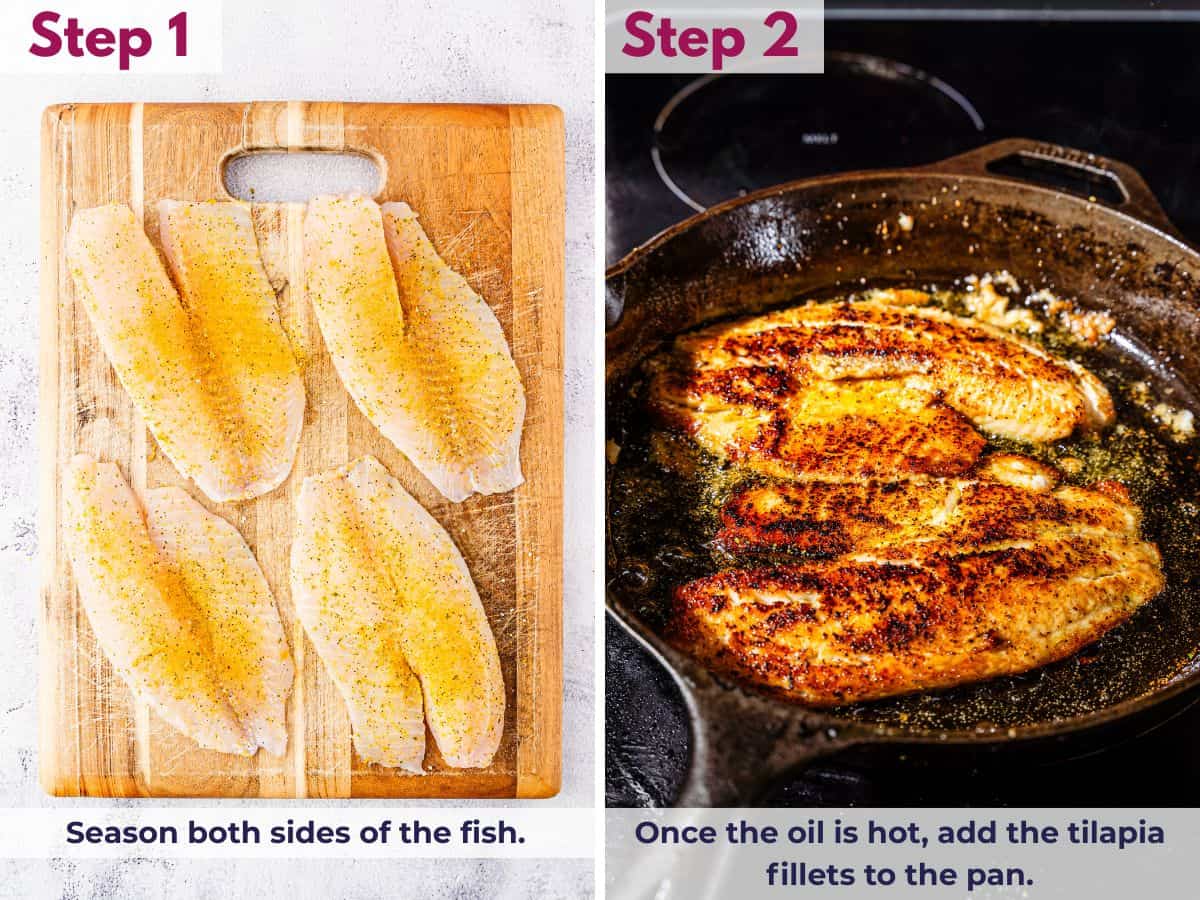 Step 1

Season both sides of the fish.

Step 2

Once the oil is hot, add the tilapia fillets to the pan.