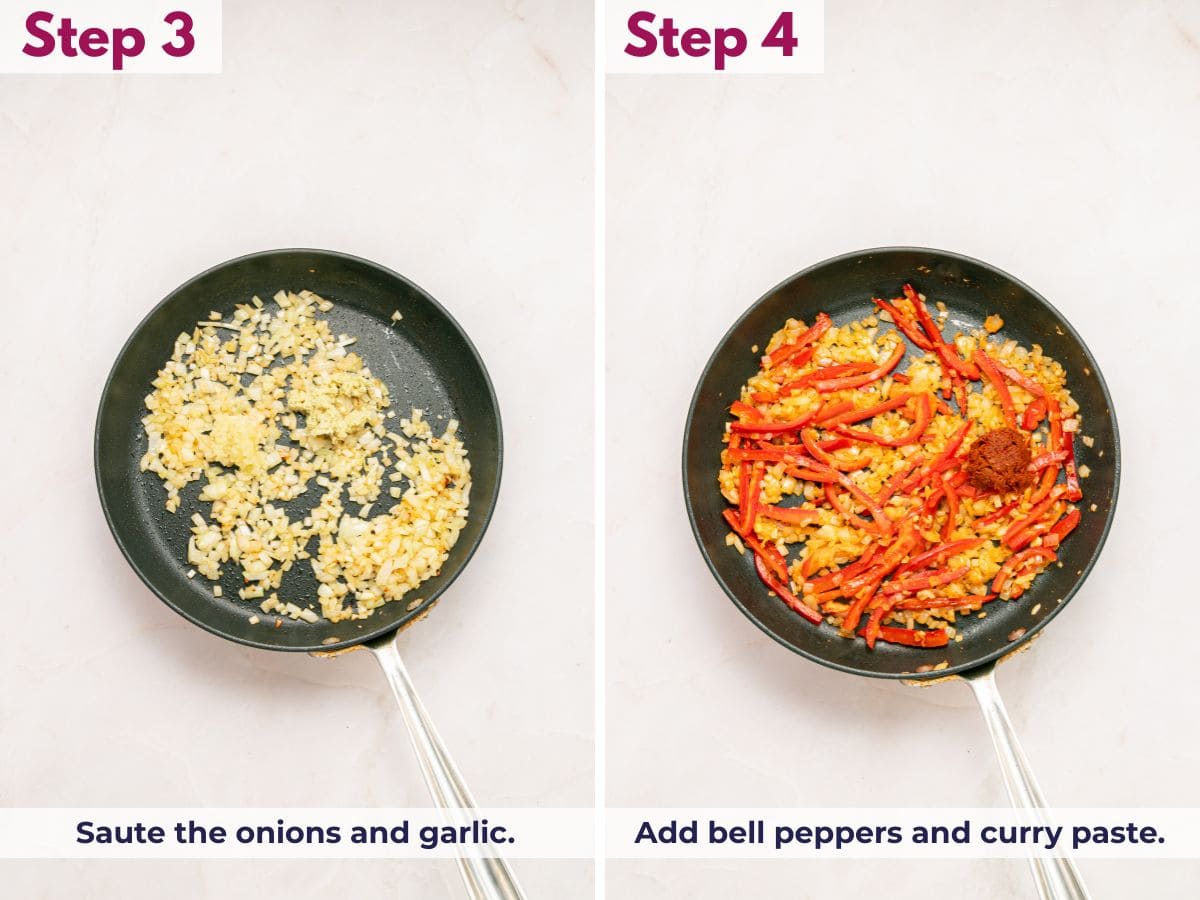 Step 3

Saute the onions and garlic.

Step 4

Add bell peppers and curry paste.