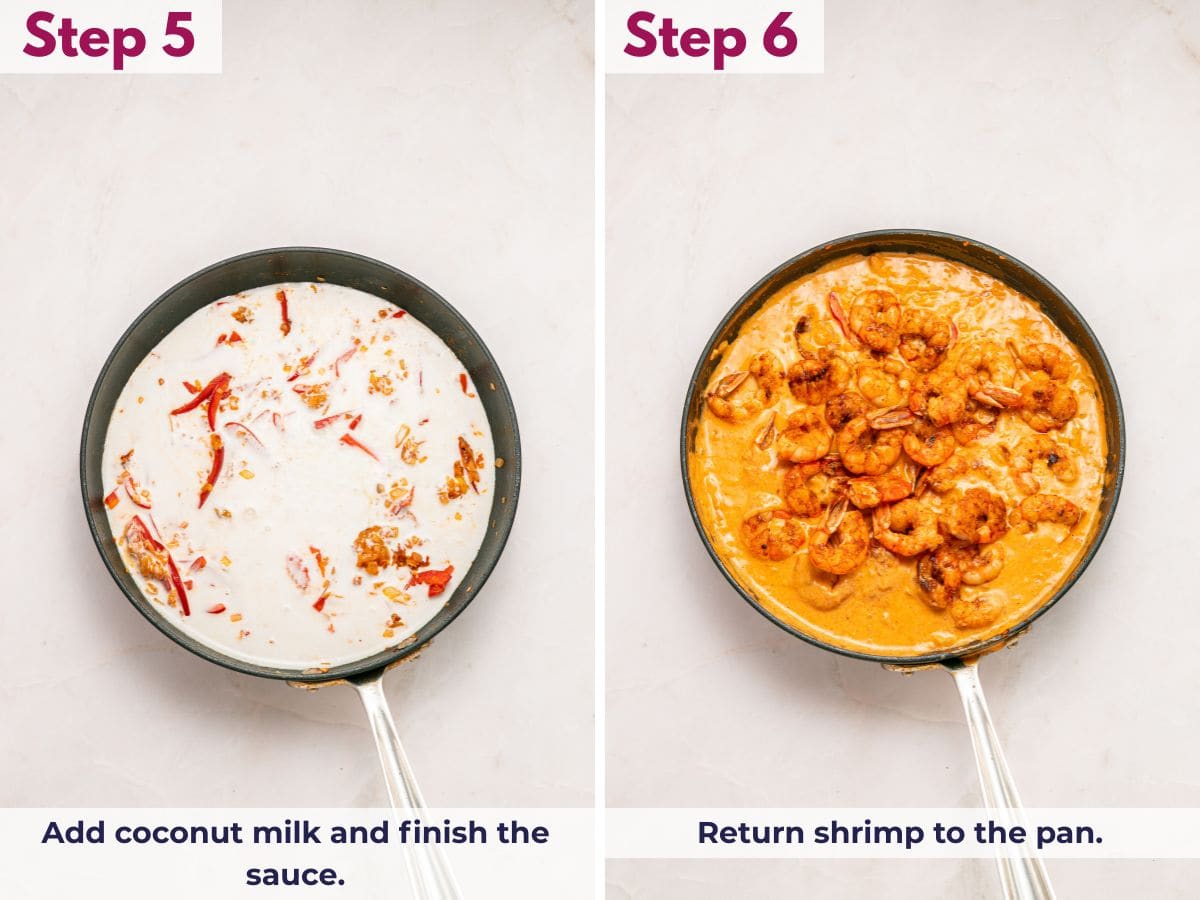 Step 5

Add coconut milk and finish the sauce.

Step 6

Return shrimp to the pan.