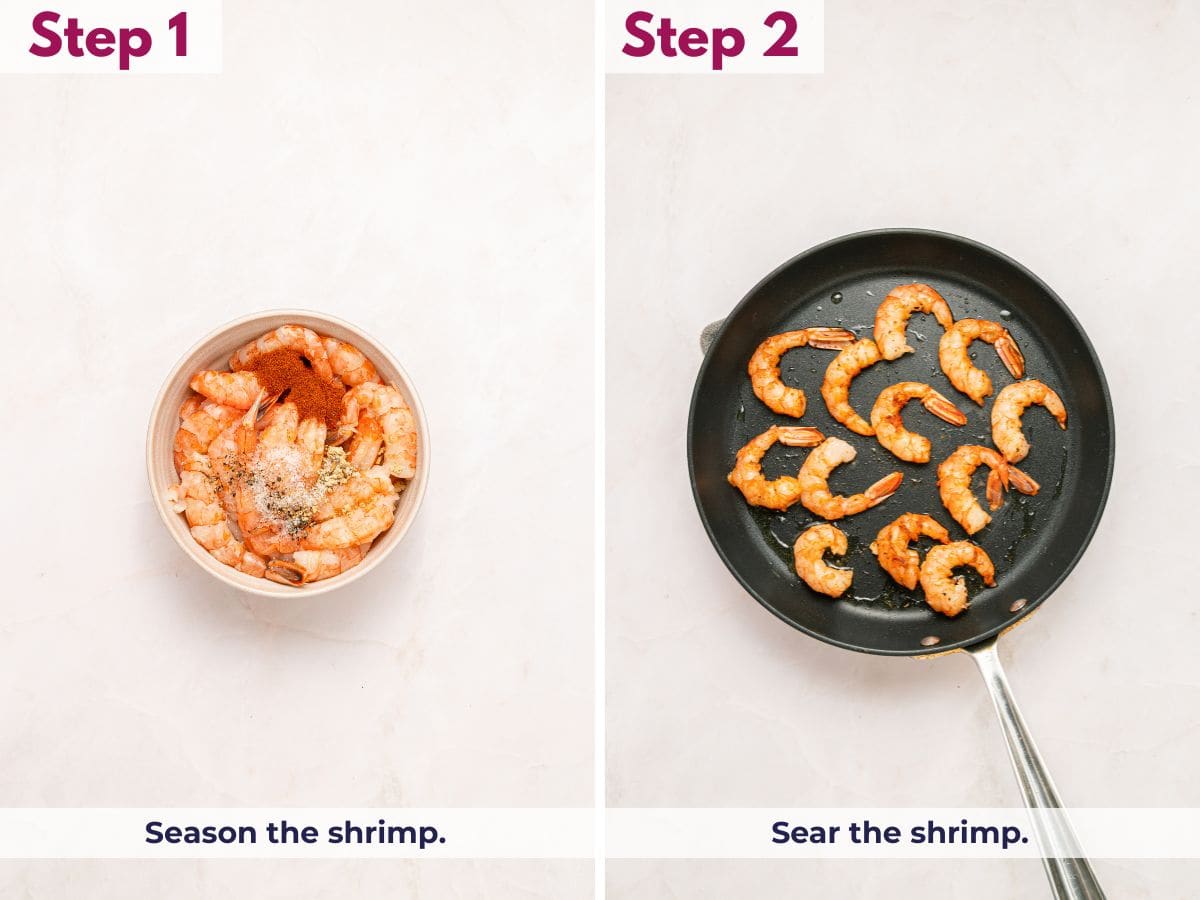 Step 1

Season the shrimp.

Step 2

Sear the shrimp.