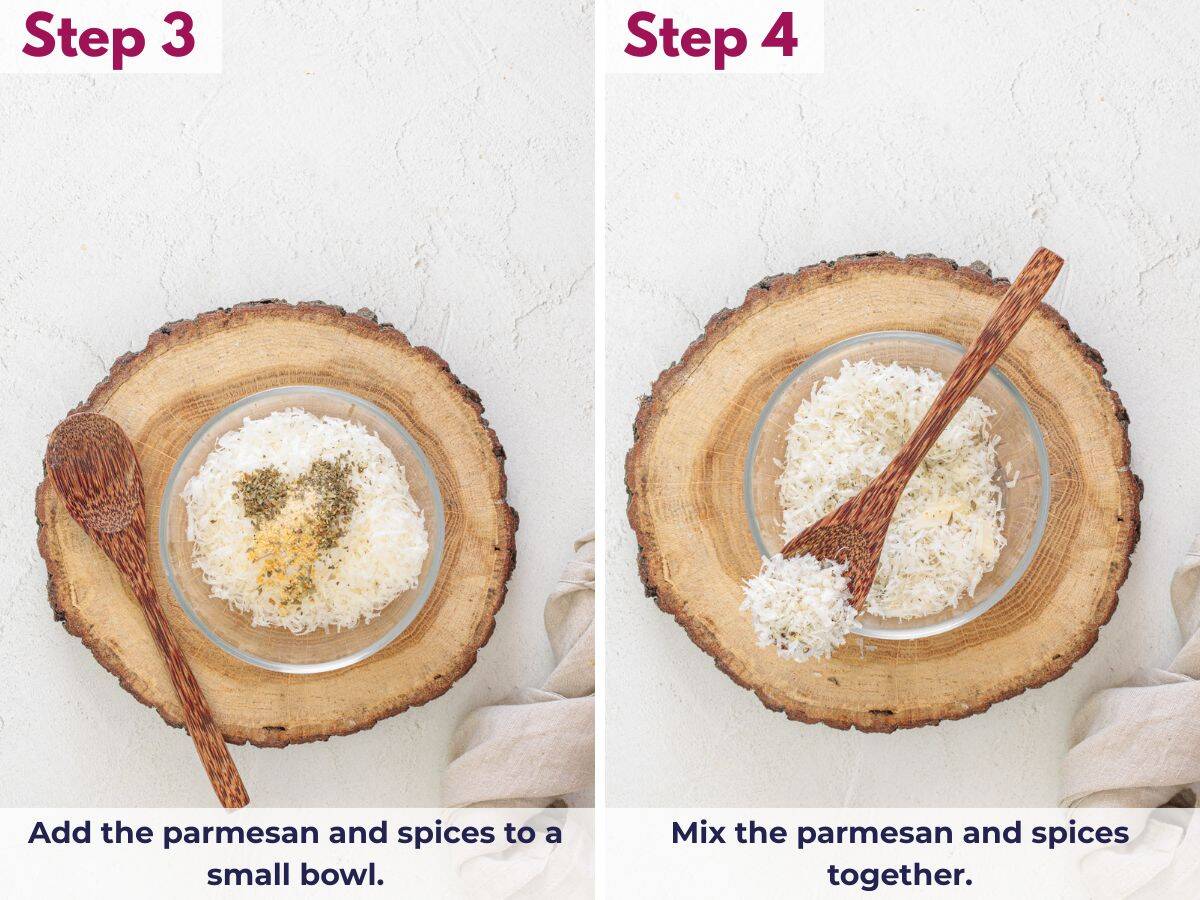 Step 3

Add the parmesan and spices to a small bowl.

Step 4

Mix the parmesan and spices together.