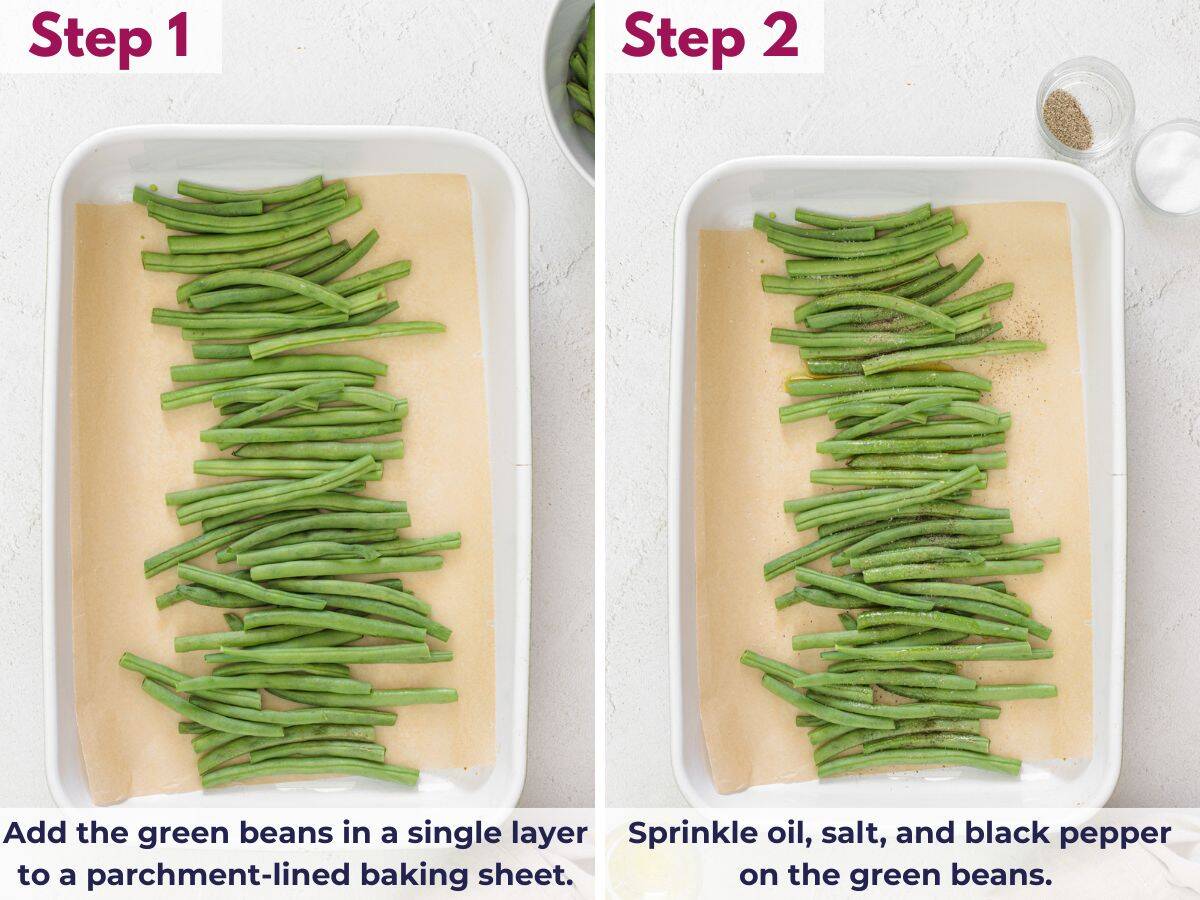 Step 1

Add the green beans in a single layer to a parchment-lined baking sheet.

Step 2

Sprinkle oil, salt, and black pepper on the green beans.