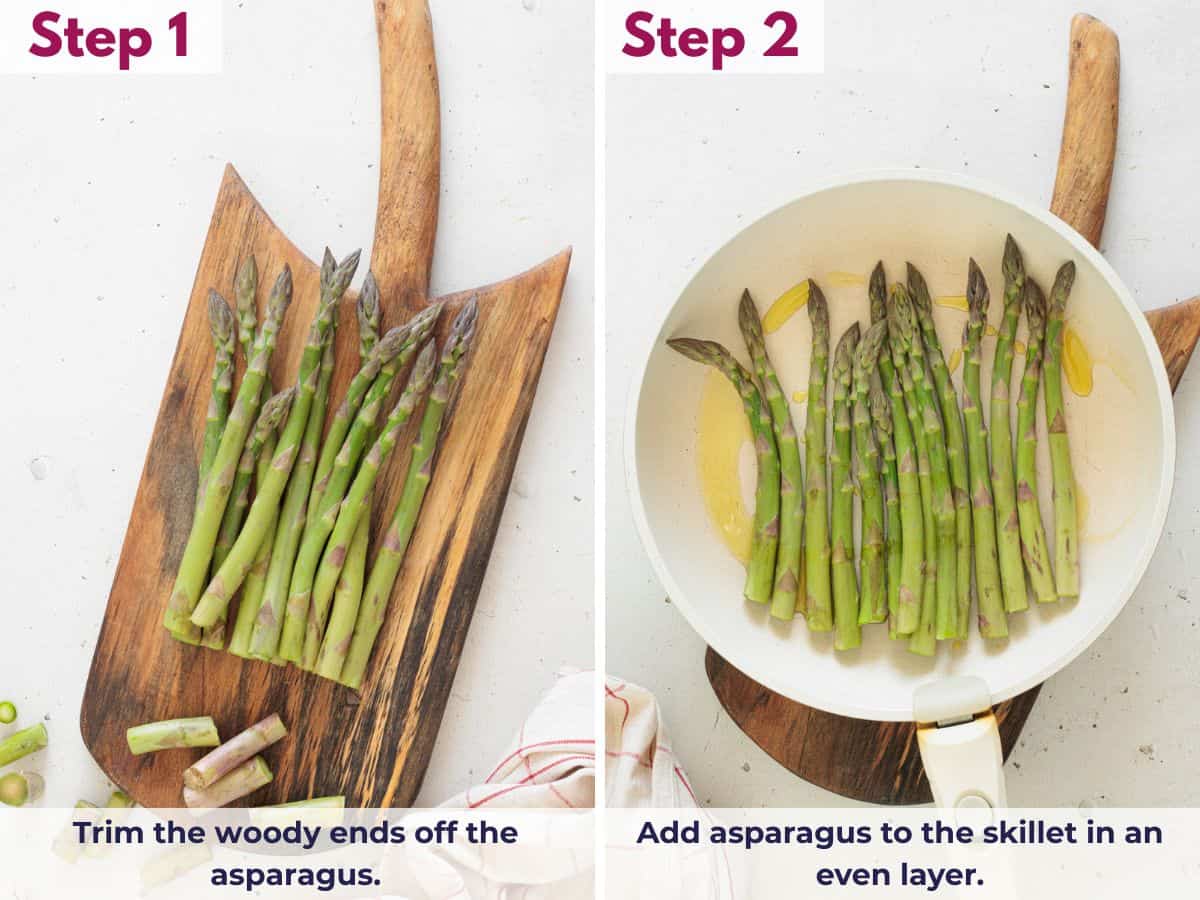 Step 1

Trim the woody ends off the asparagus.

Step 2

Add asparagus to the skillet in an even layer.