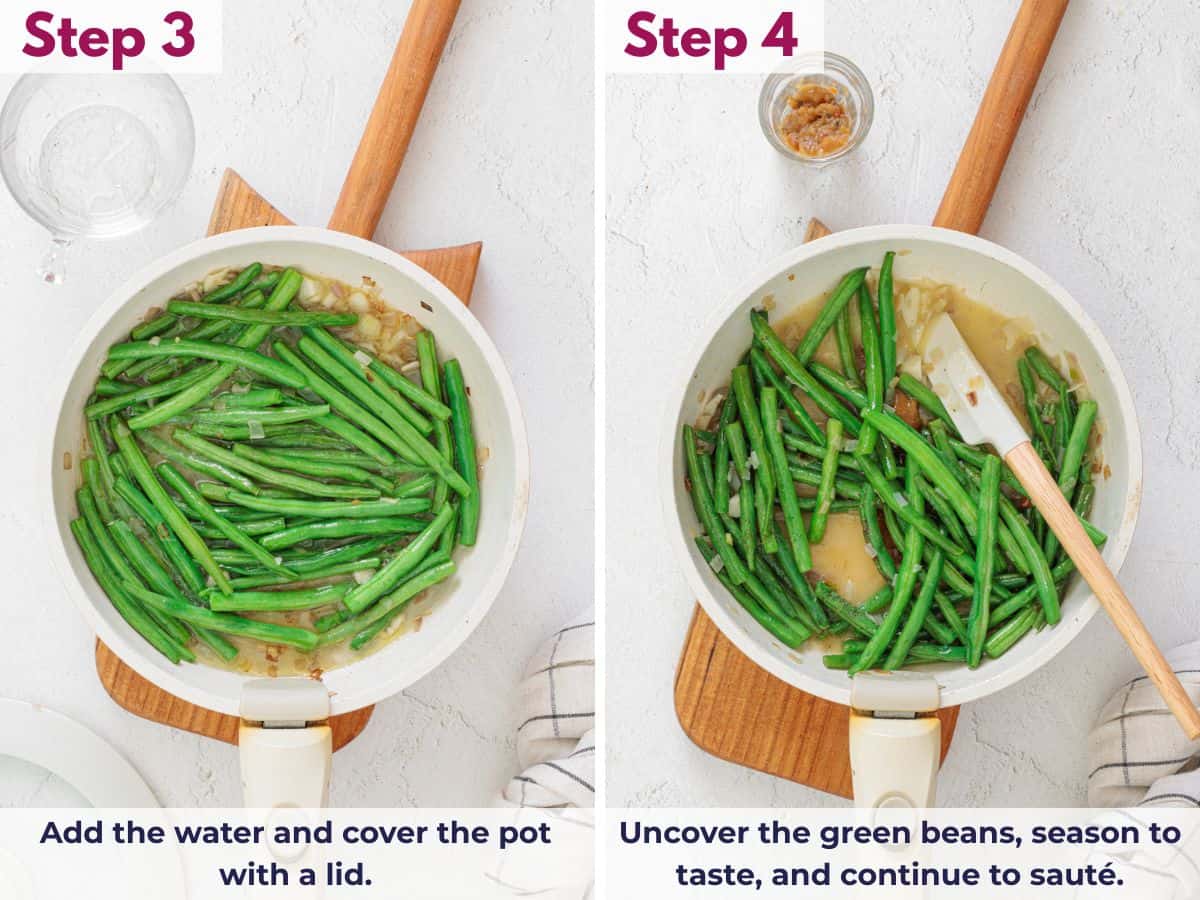 Step 3

Add the water and cover the pot with a lid.

Step 4

Uncover the green beans, season to taste, and continue to sauté.