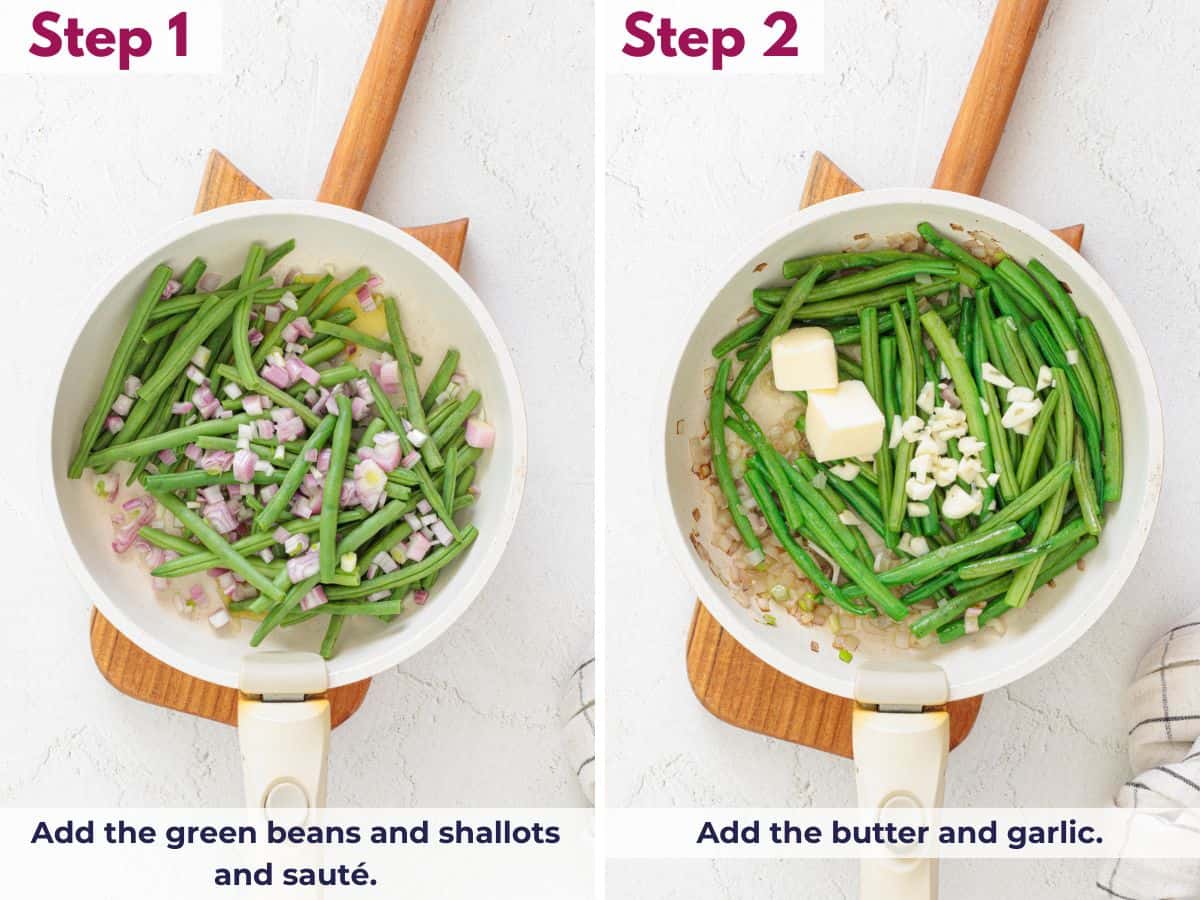 Step 1

Add the green beans and shallots and sauté.

Step 2

Add the butter and garlic.