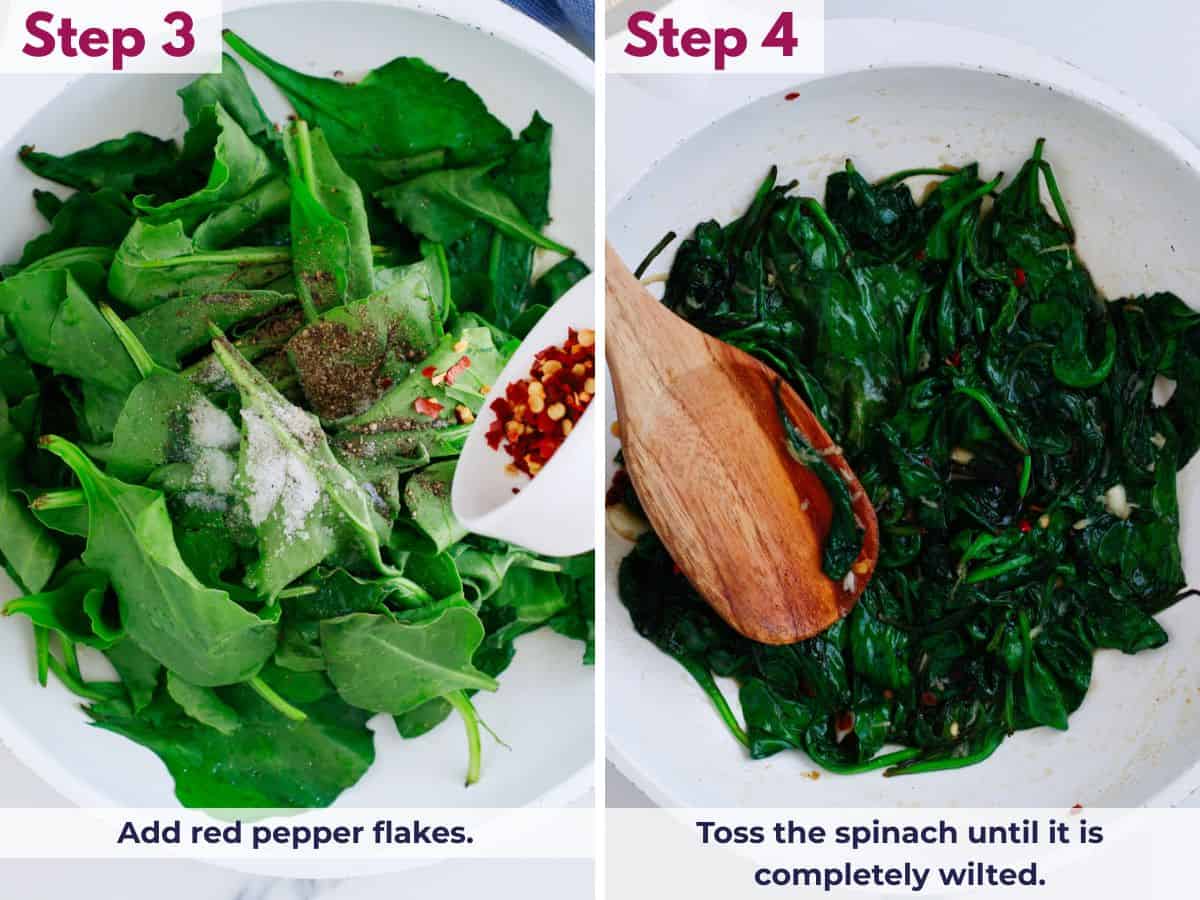 Step 3

Add red pepper flakes.

Step 4

Toss the spinach until it is completely wilted.