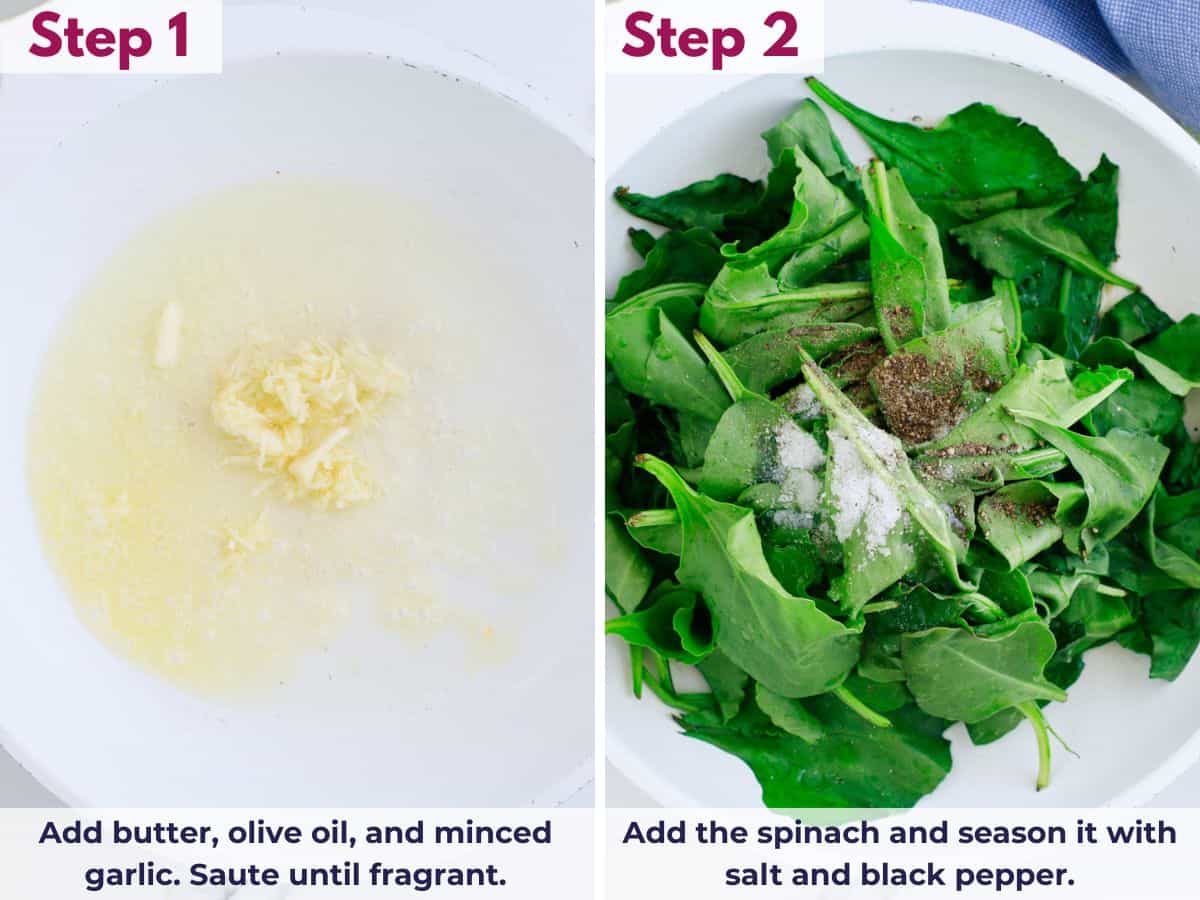 Step 1

Add butter, olive oil, and minced garlic. Saute until fragrant.

Step 2

Add the spinach and season it with salt and black pepper.