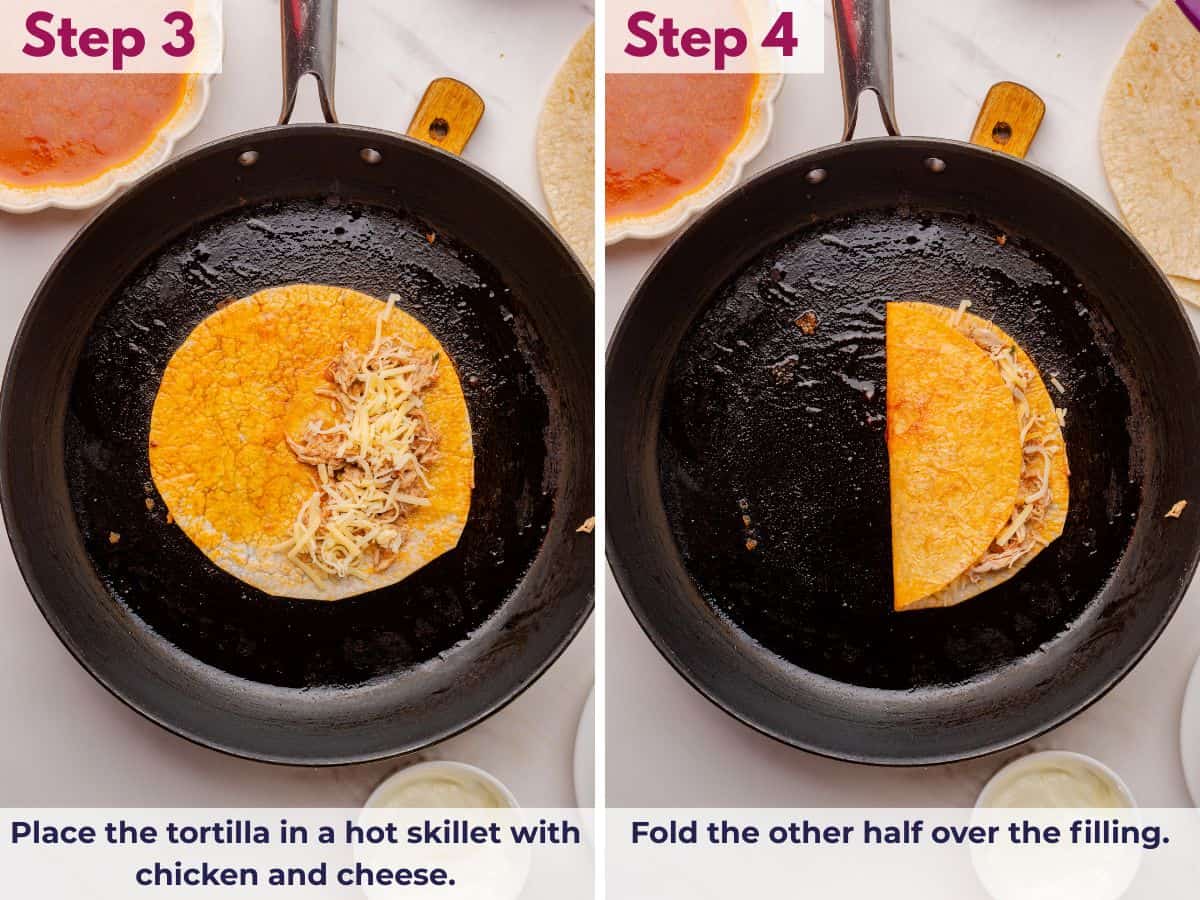 Step 3

Place the tortilla in a hot skillet with chicken and cheese.

Step 4

Fold the other half over the filling.