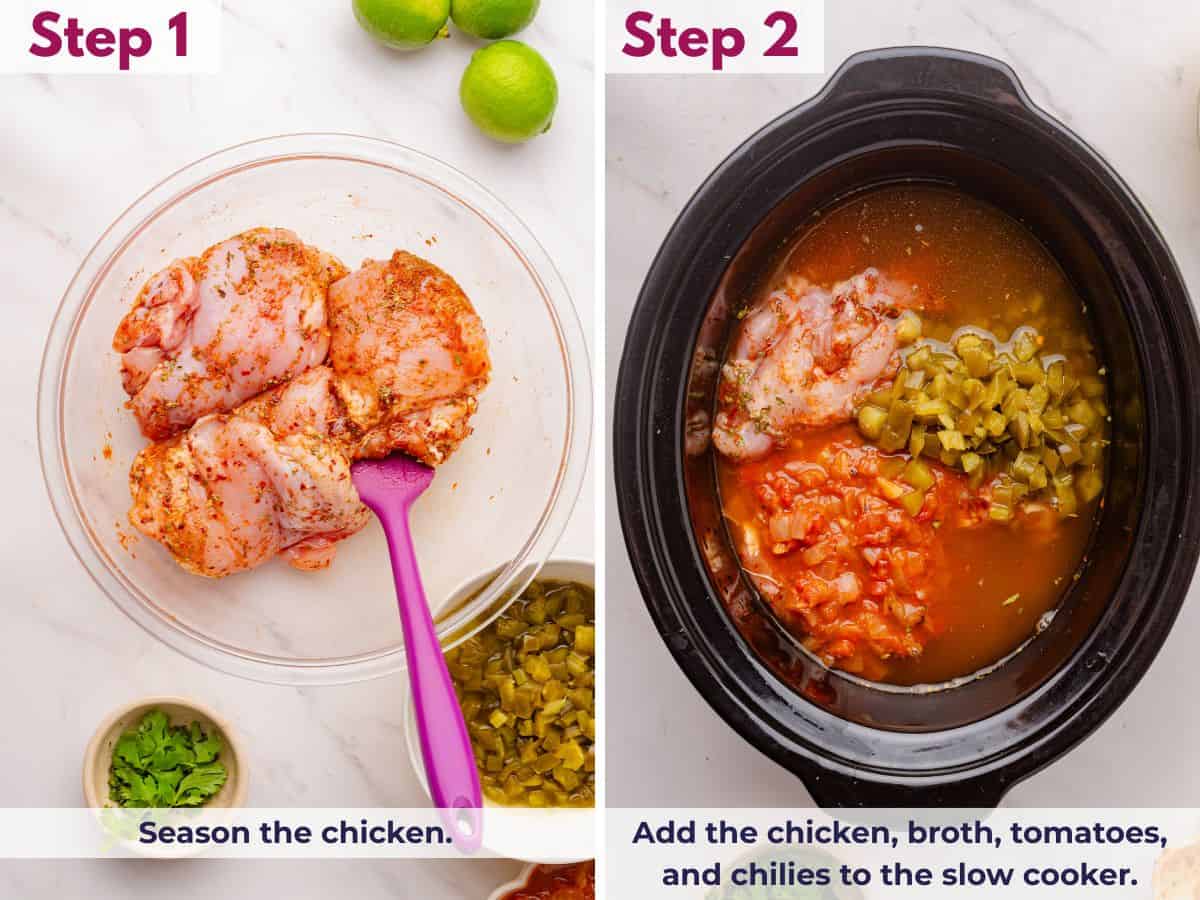 Step 1

Season the chicken.

Step 2

Add the chicken, broth, tomatoes, and chilies to the slow cooker.