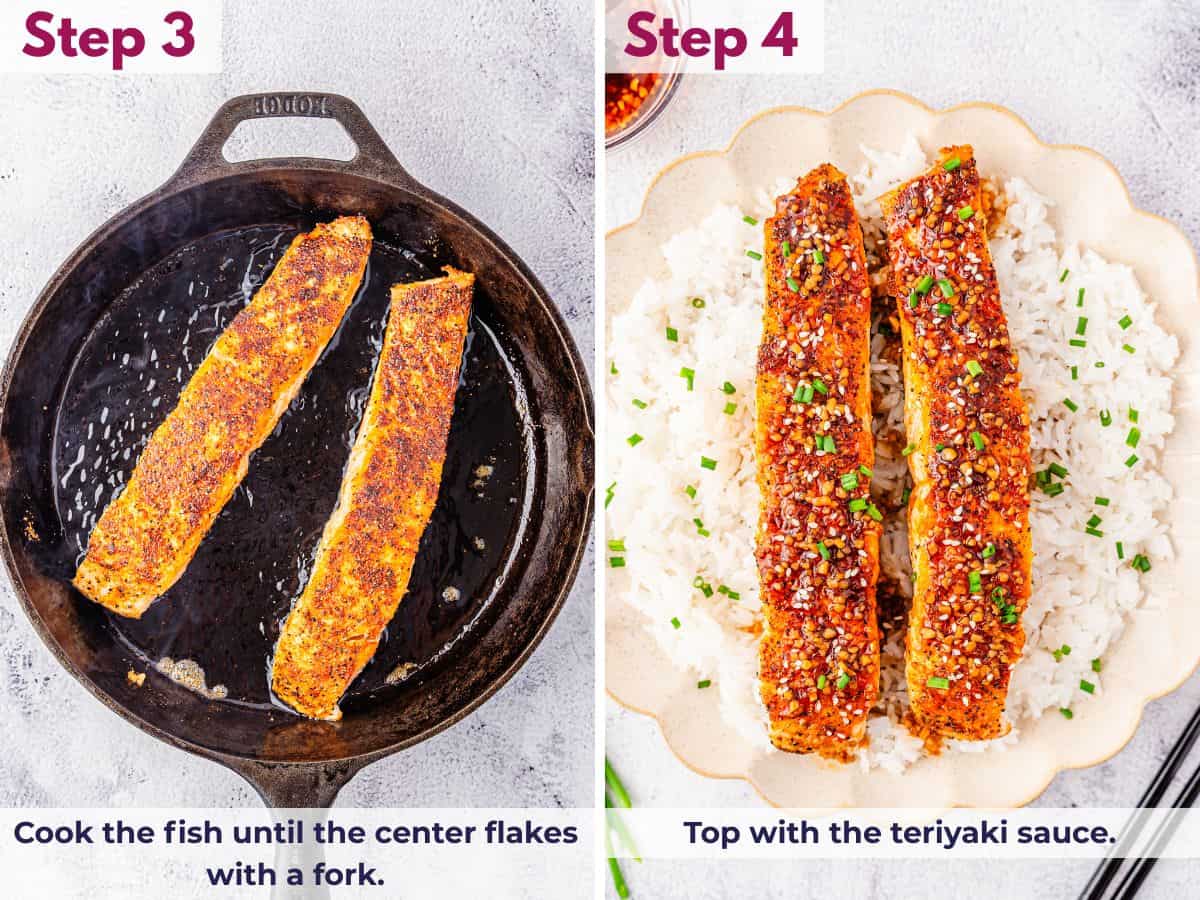 Step 3

LODGE

Cook the fish until the center flakes with a fork.

Step 4

Top with the teriyaki sauce.