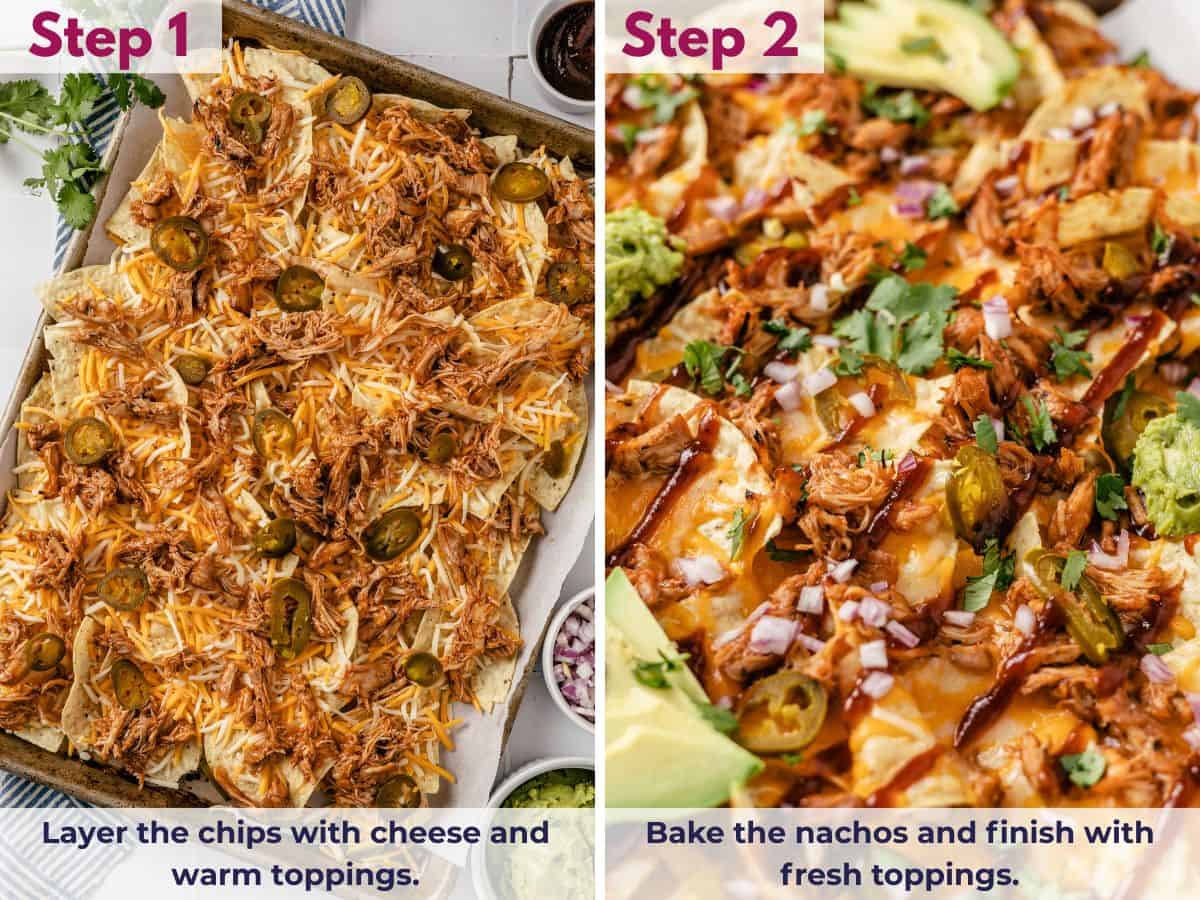 Step 1

Layer the chips with cheese and warm toppings.

Step 2

Bake the nachos and finish with fresh toppings.