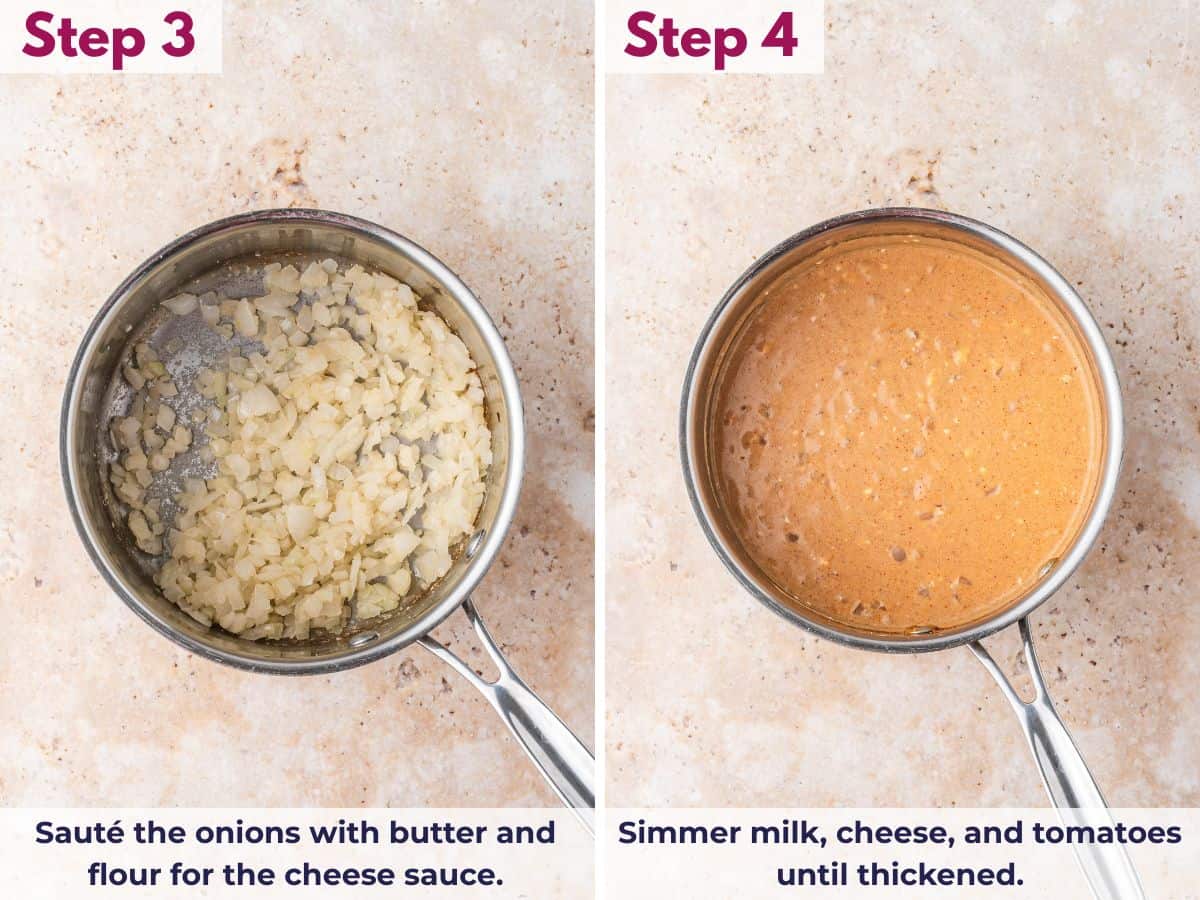 Step 3

Sauté the onions with butter and flour for the cheese sauce.

Step 4

Simmer milk, cheese, and tomatoes until thickened.