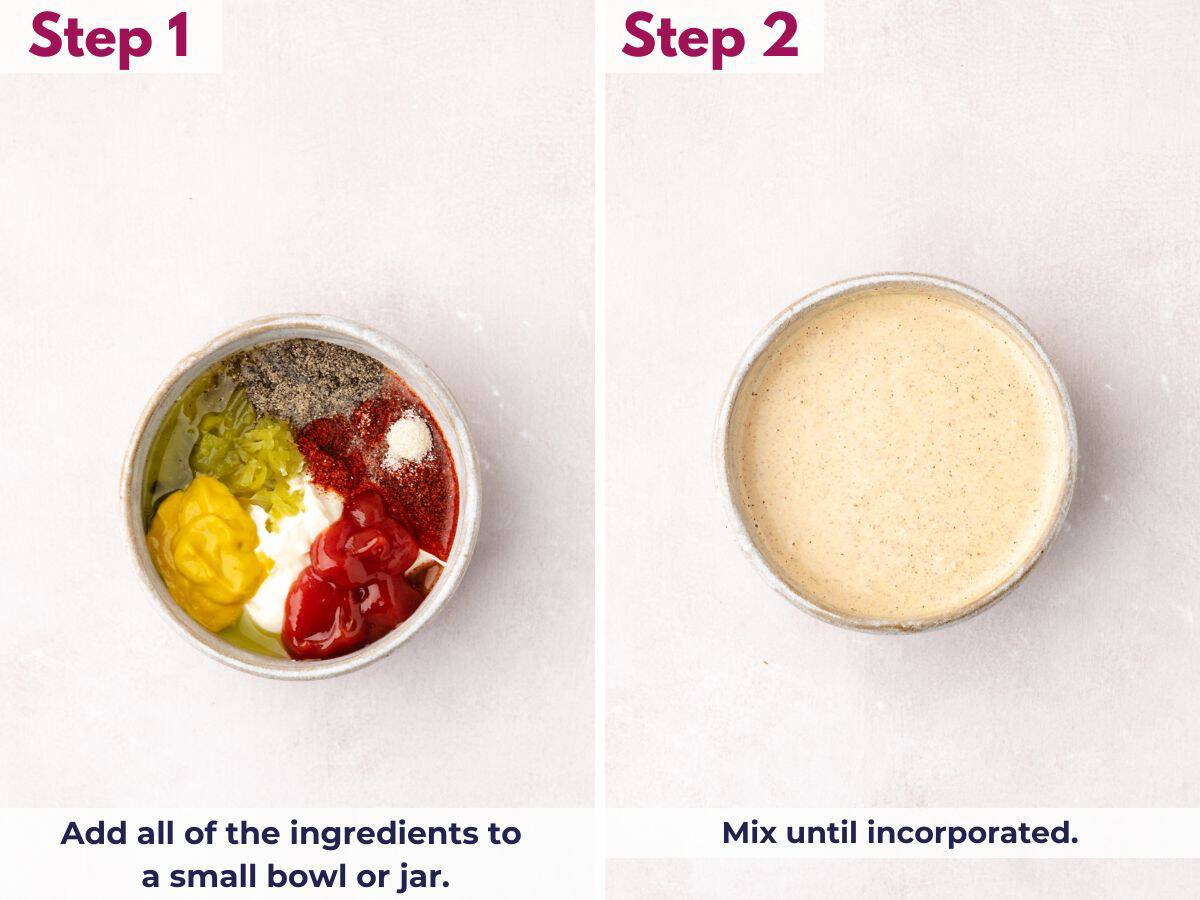 Step 1

Add all of the ingredients to a small bowl or jar.

Step 2

Mix until incorporated.