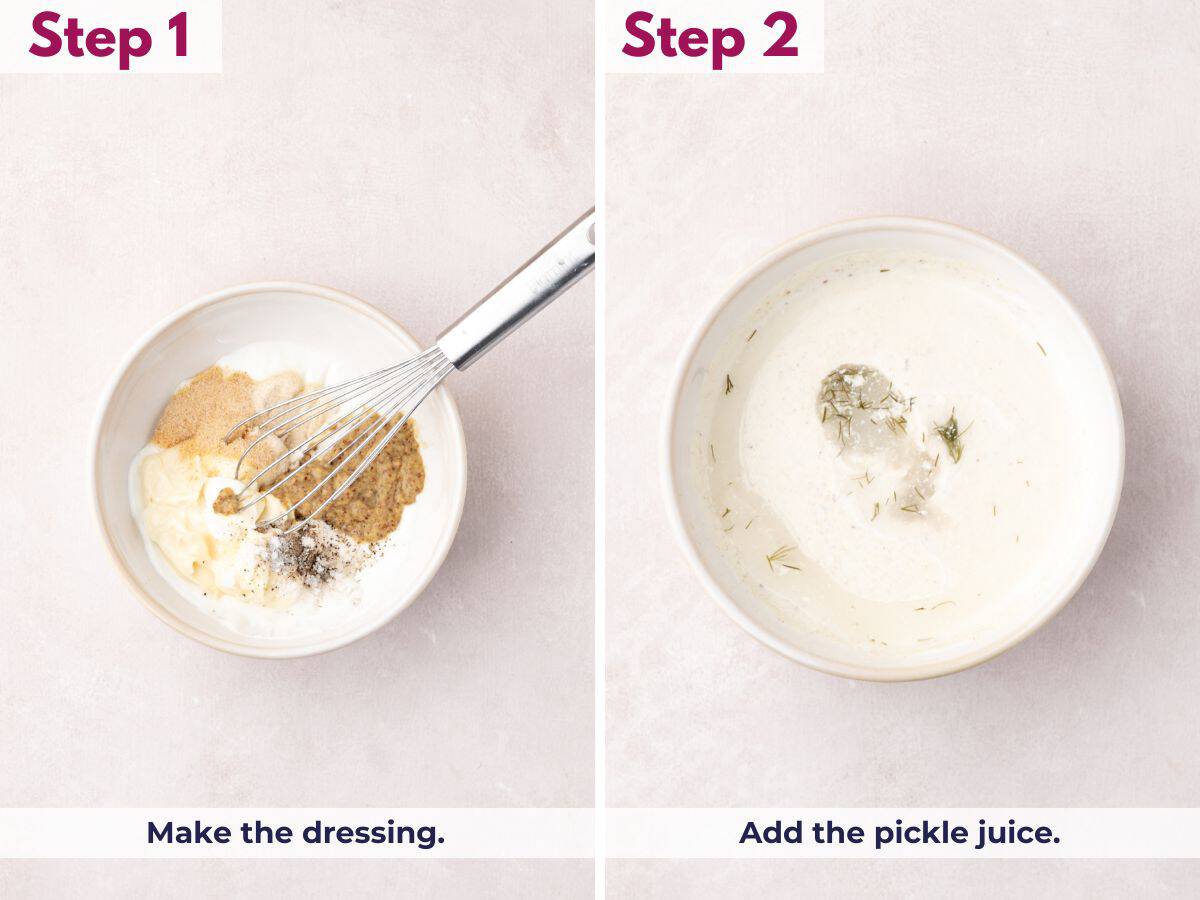 Step 1

Make the dressing.

Step 2

Add the pickle juice.