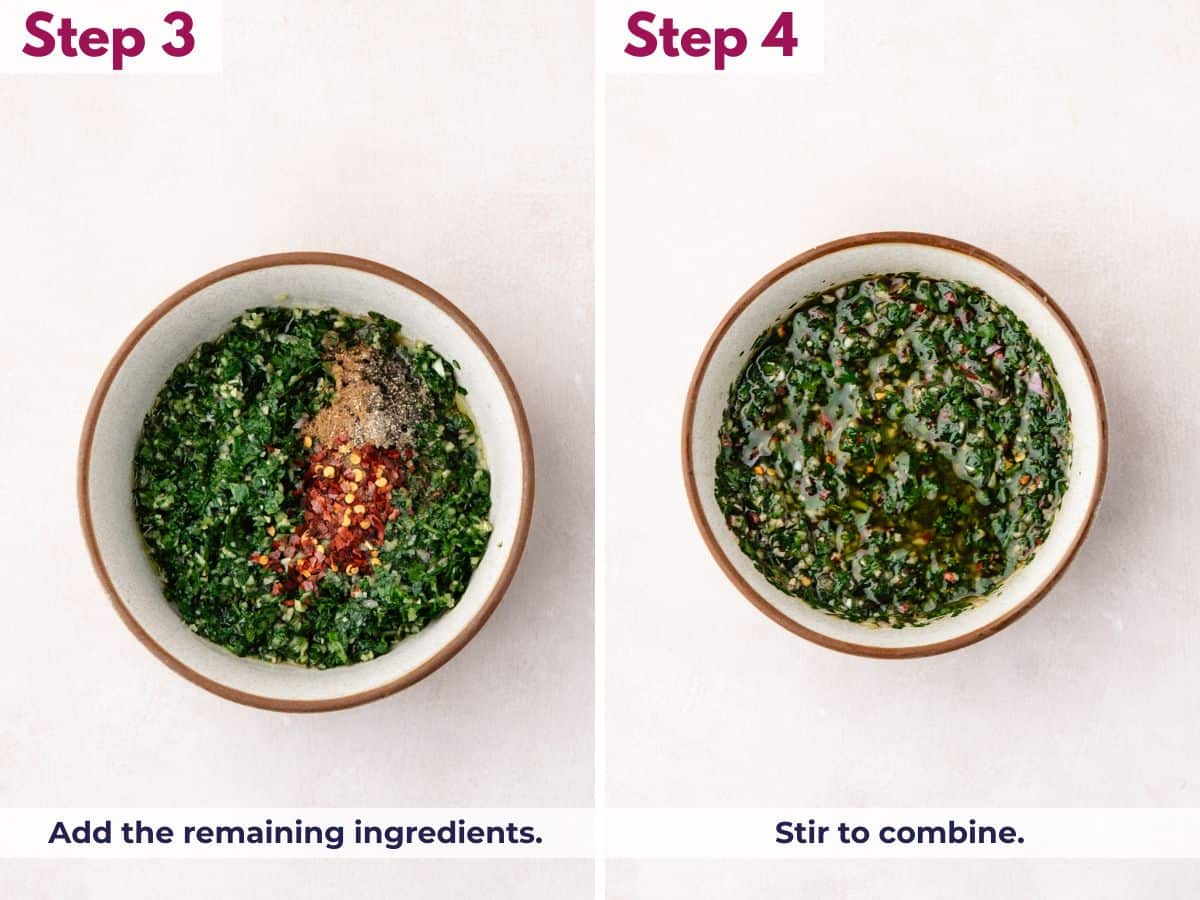 Step 3

Add the remaining ingredients.

Step 4

Stir to combine.