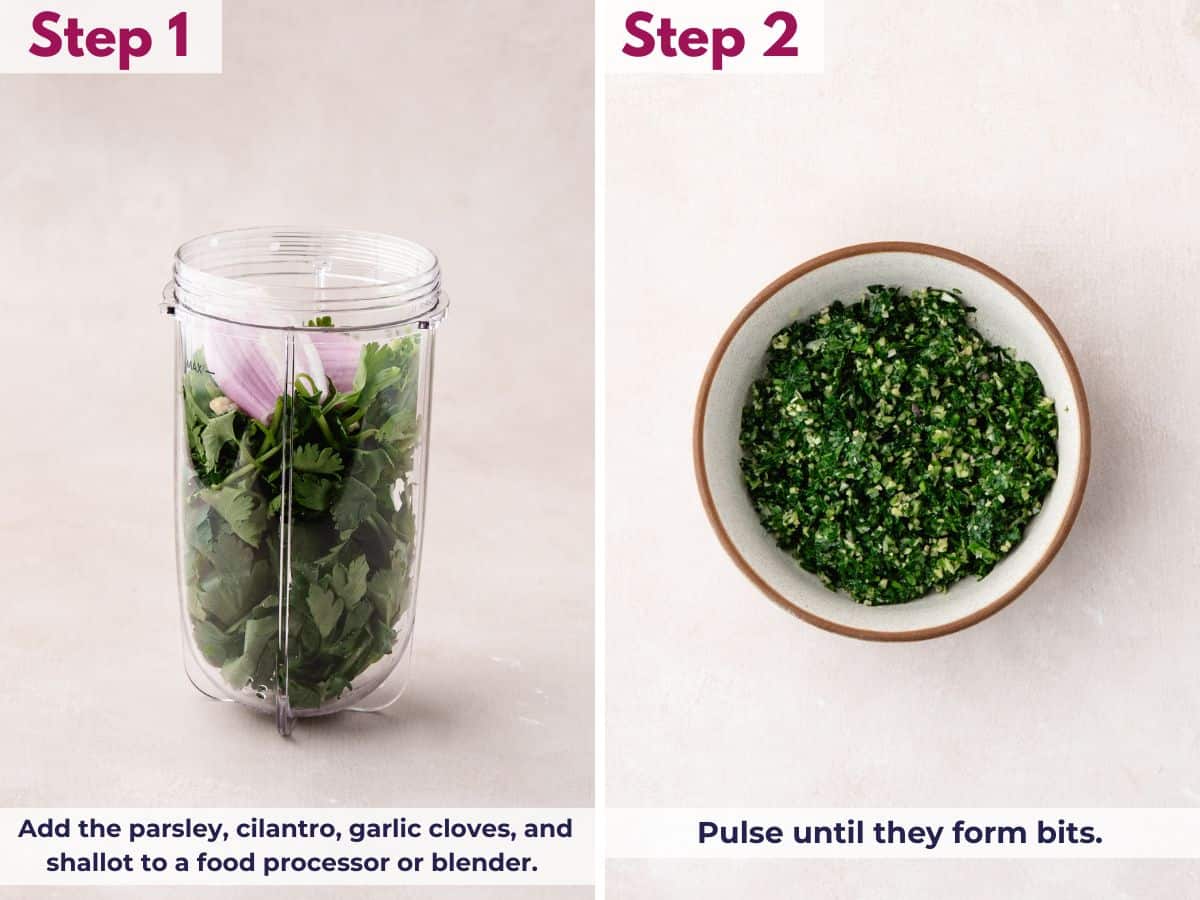 Step 1

MAX

Add the parsley, cilantro, garlic cloves, and shallot to a food processor or blender.

Step 2

Pulse until they form bits.