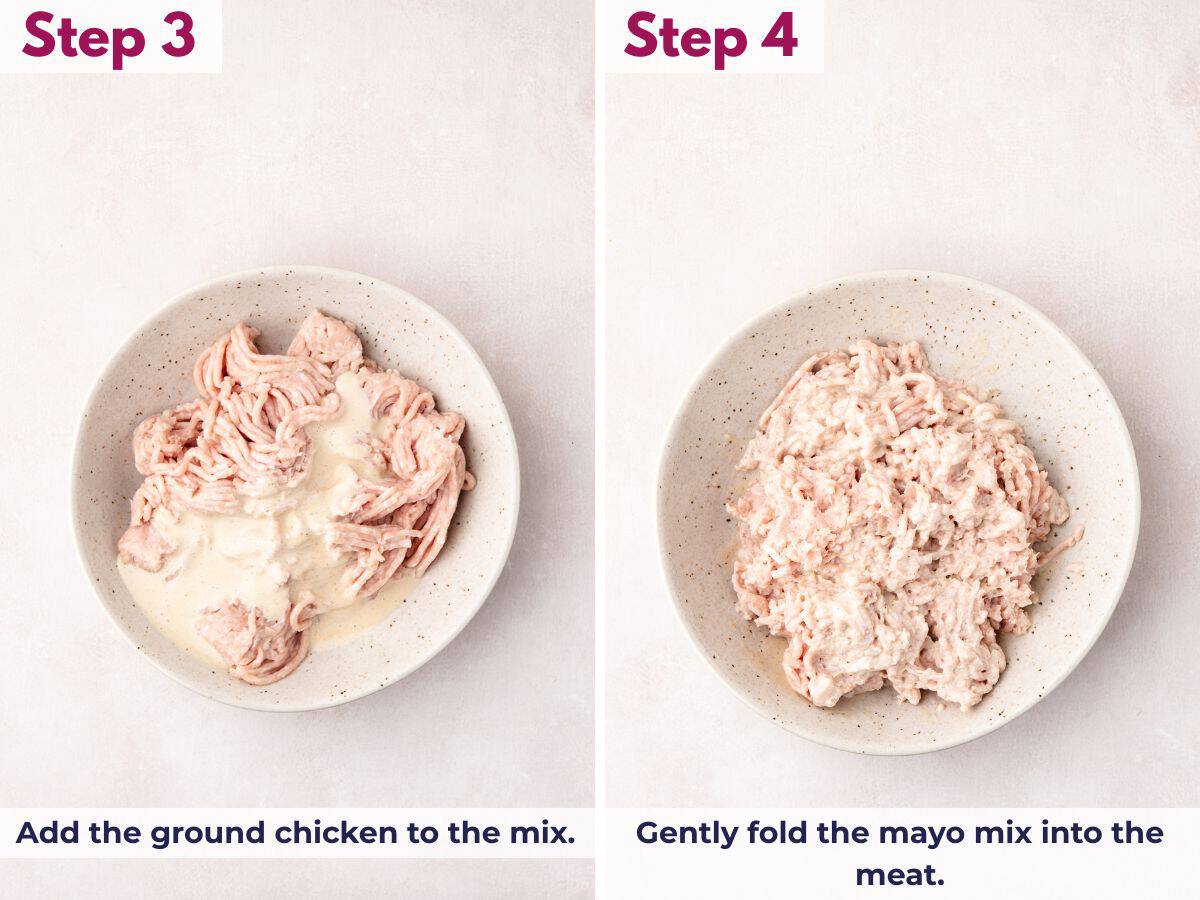 Step 3

Add the ground chicken to the mix.

Step 4

Gently fold the mayo mix into the meat.