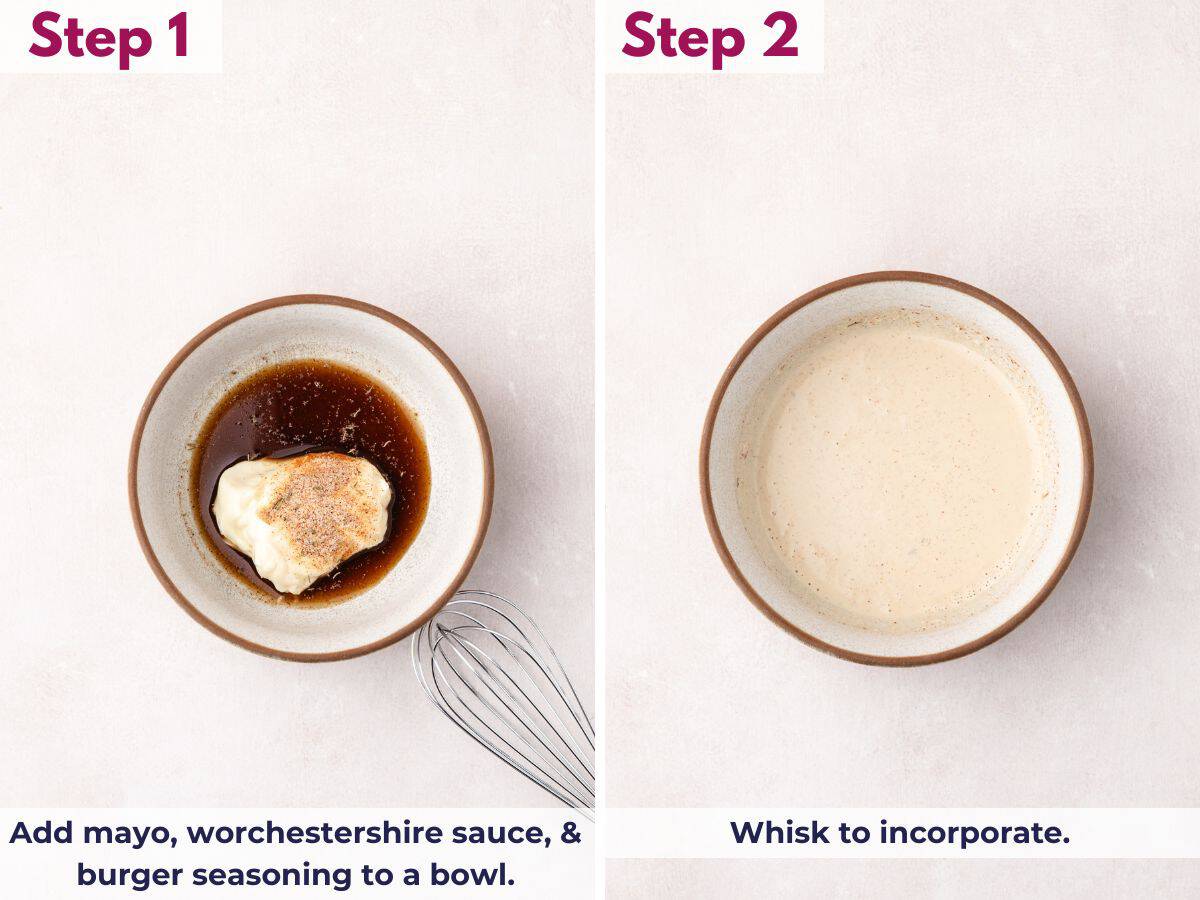 Step 1

Add mayo, worchestershire sauce, & burger seasoning to a bowl.

Step 2

Whisk to incorporate.