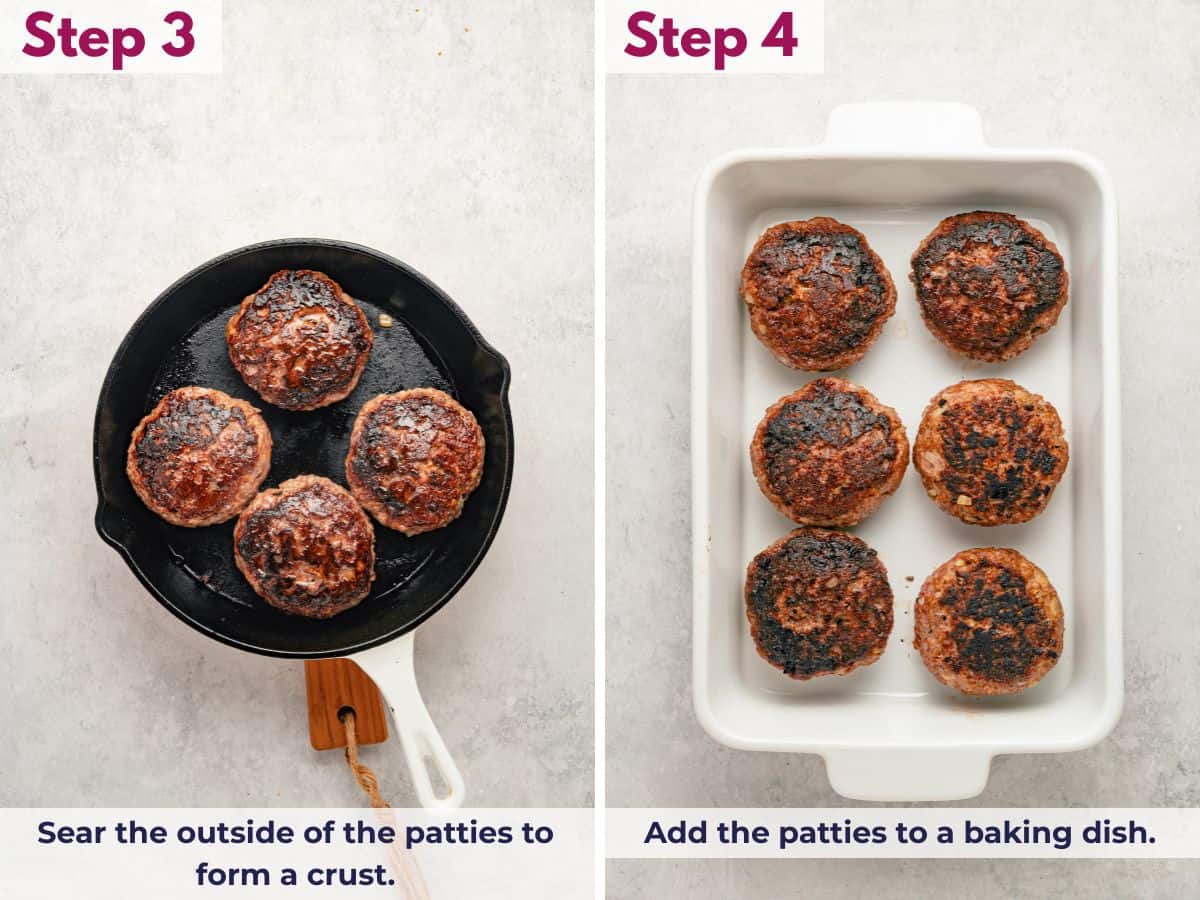 Step 3

Sear the outside of the patties to form a crust.

Step 4

Add the patties to a baking dish.