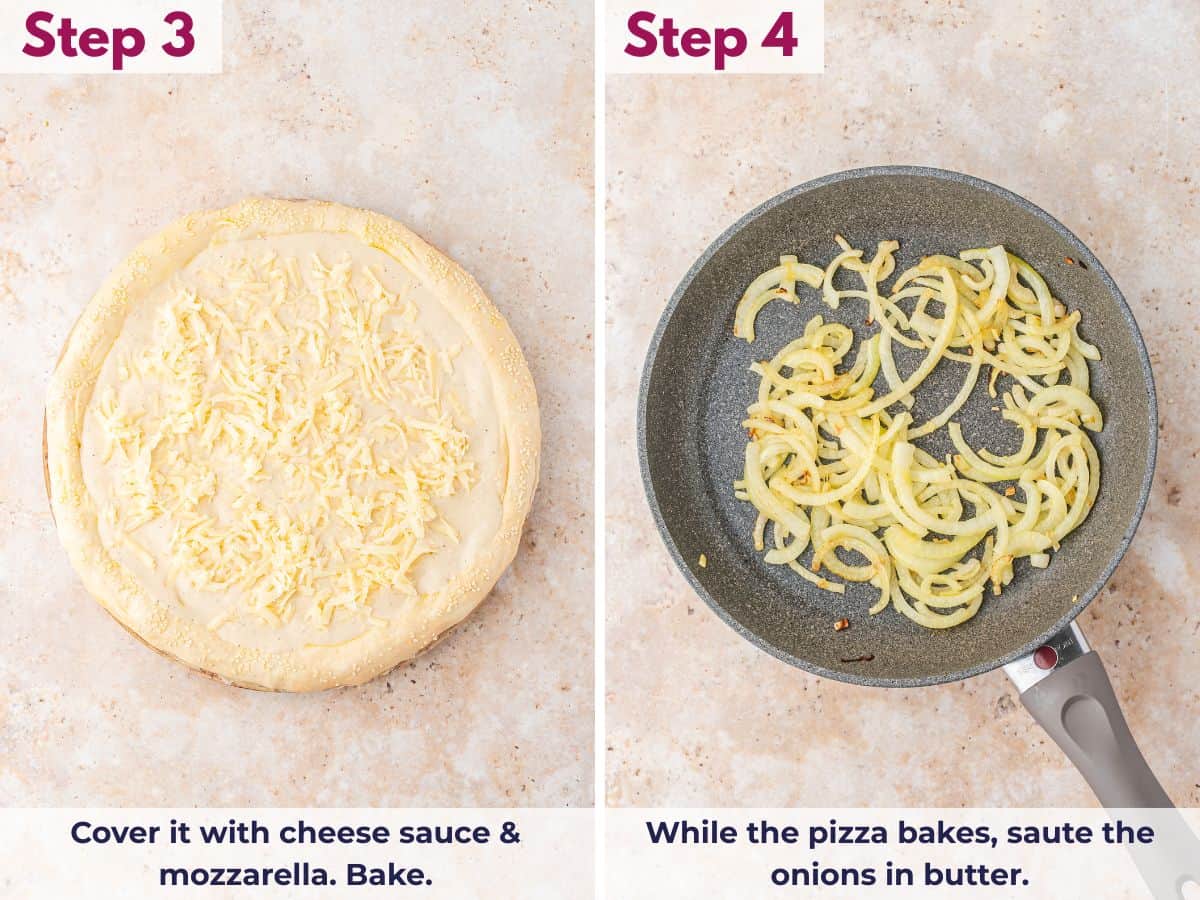 Step 3

Cover it with cheese sauce & mozzarella. Bake.

Step 4

While the pizza bakes, saute the onions in butter.