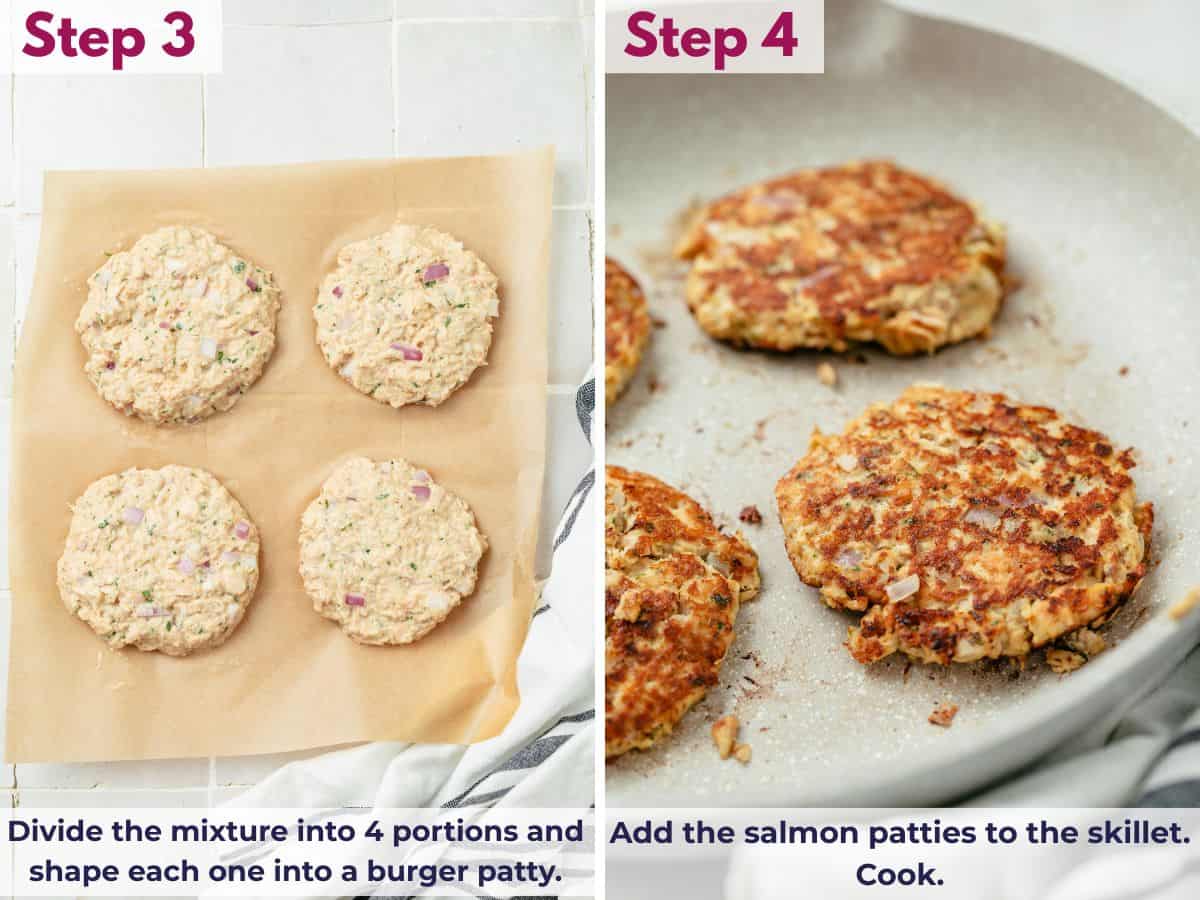 Step 3

Divide the mixture into 4 portions and shape each one into a burger patty.

Step 4

Add the salmon patties to the skillet. Cook.