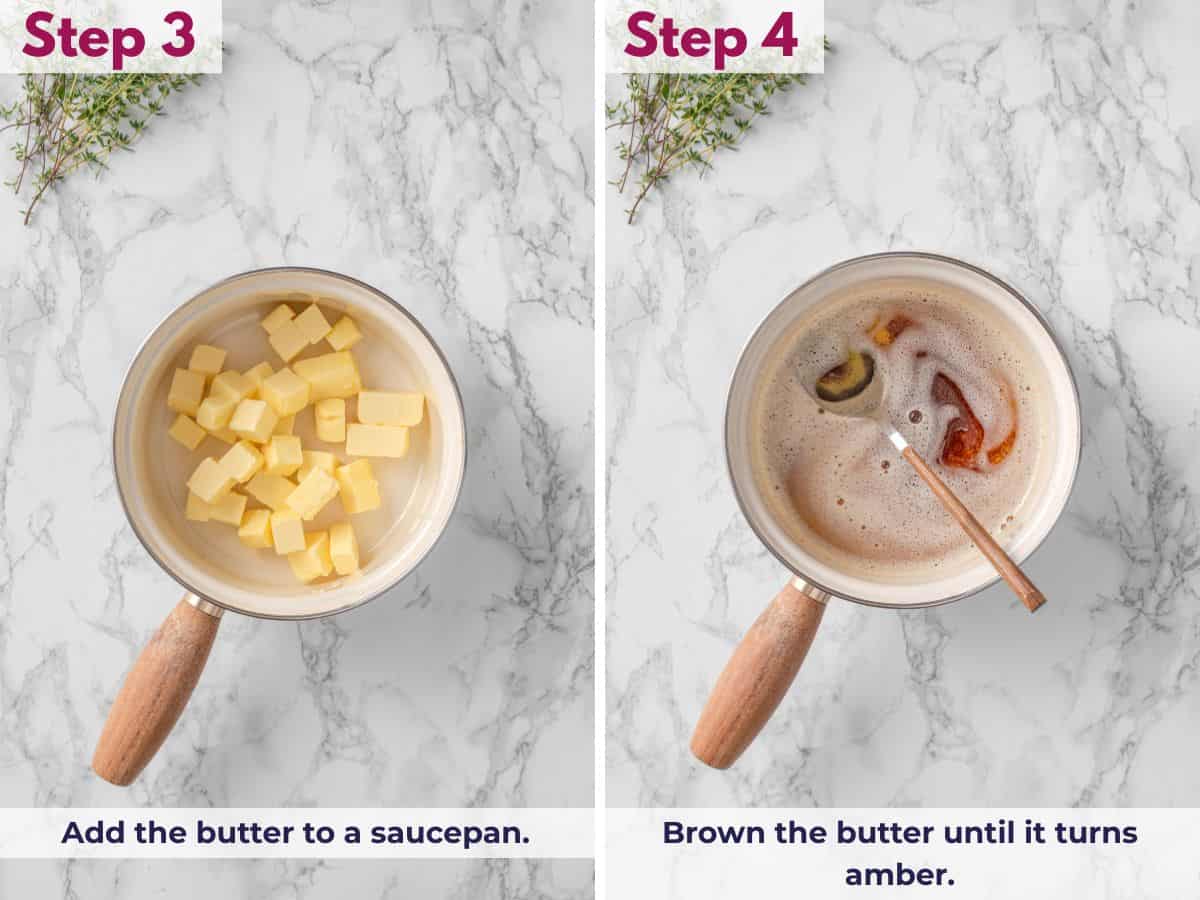 Step 3

Add the butter to a saucepan.

Step 4

Brown the butter until it turns amber.