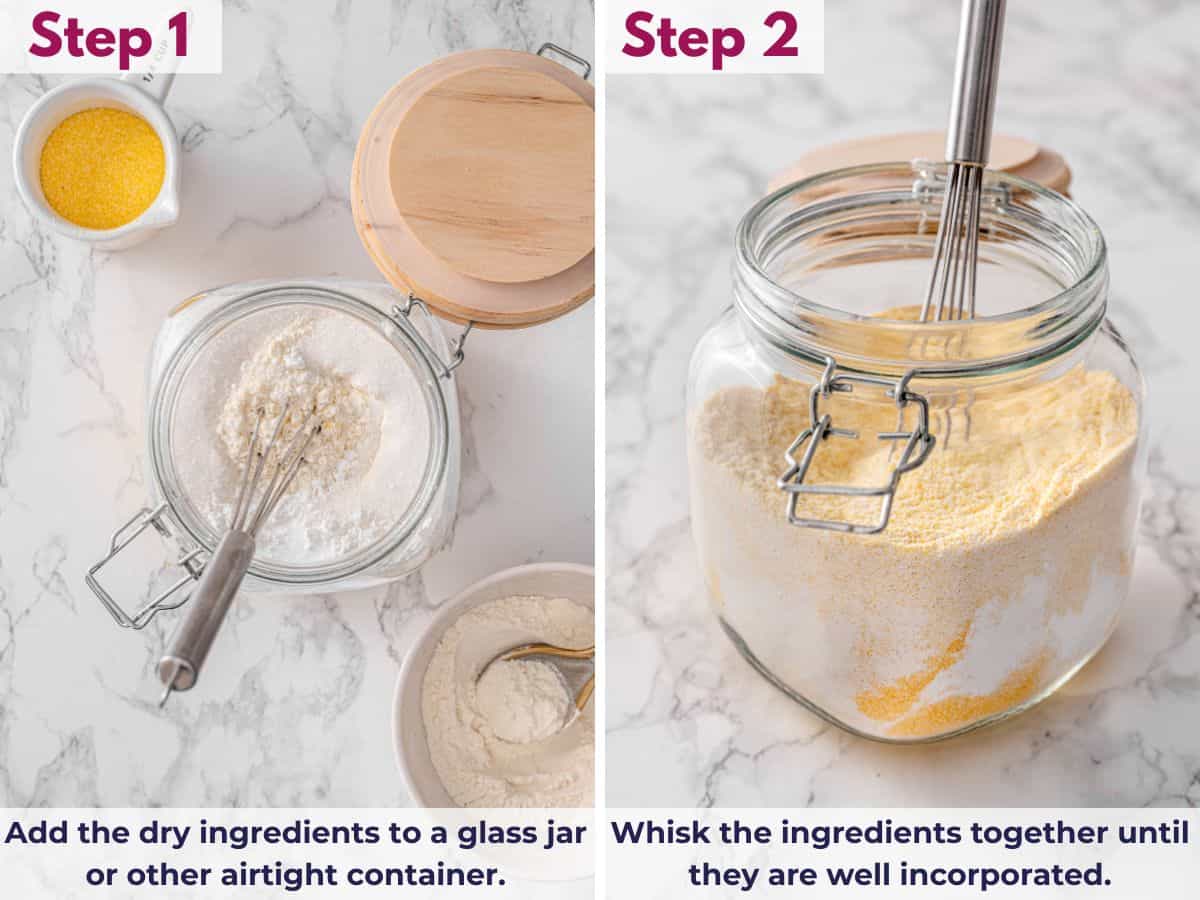 Step 1

Add the dry ingredients to a glass jar or other airtight container.

Step 2

Whisk the ingredients together until they are well incorporated.