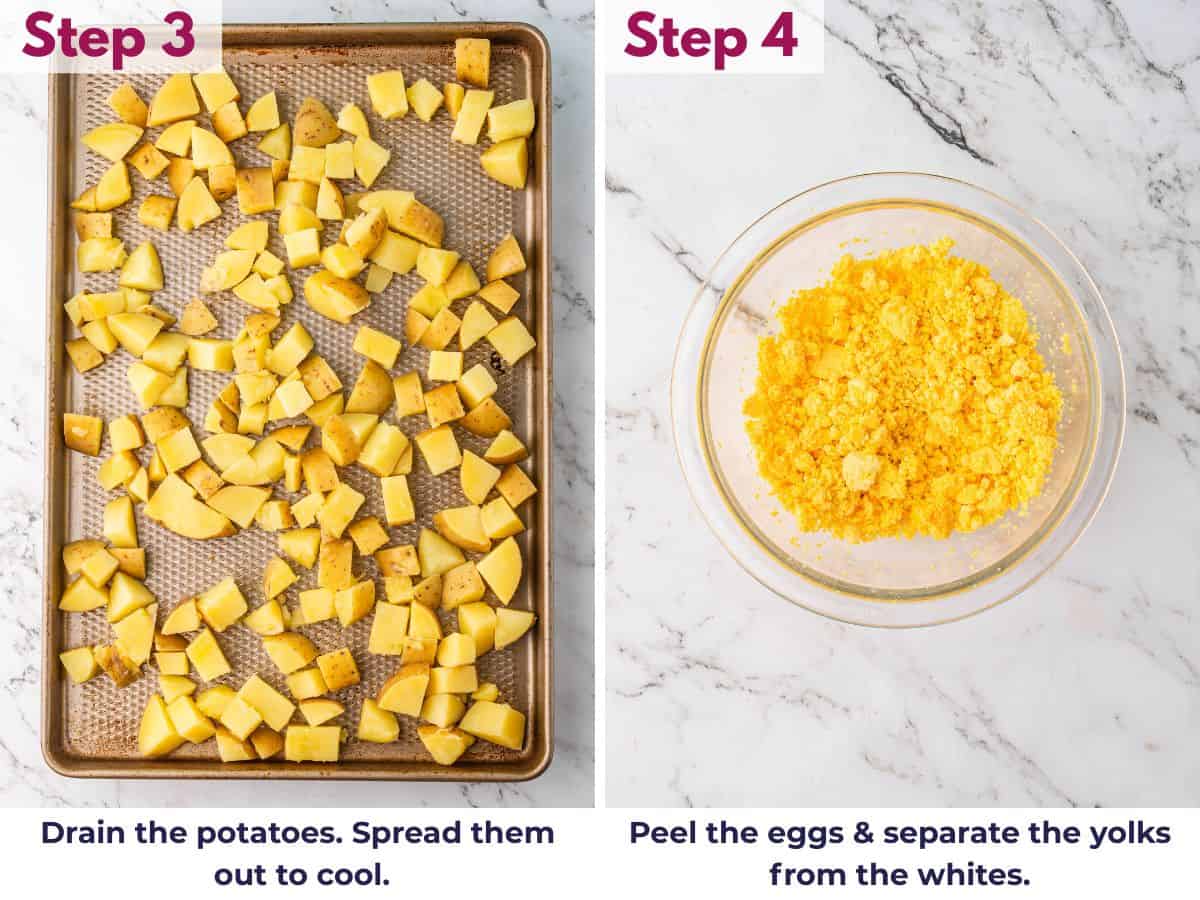 Step 3

Drain the potatoes. Spread them out to cool.

Step 4

Peel the eggs & separate the yolks from the whites.