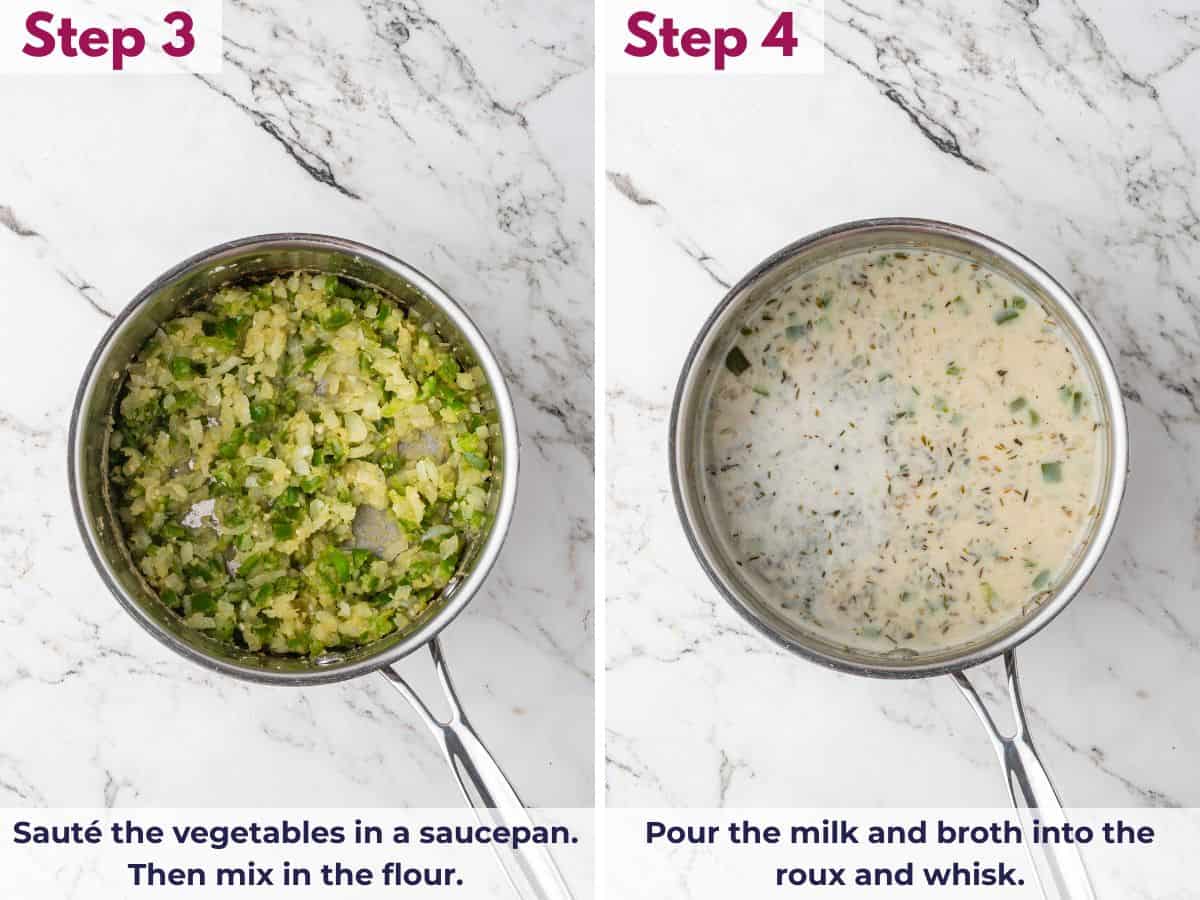 Step 3

Sauté the vegetables in a saucepan. Then mix in the flour.

Step 4

Pour the milk and broth into the roux and whisk.