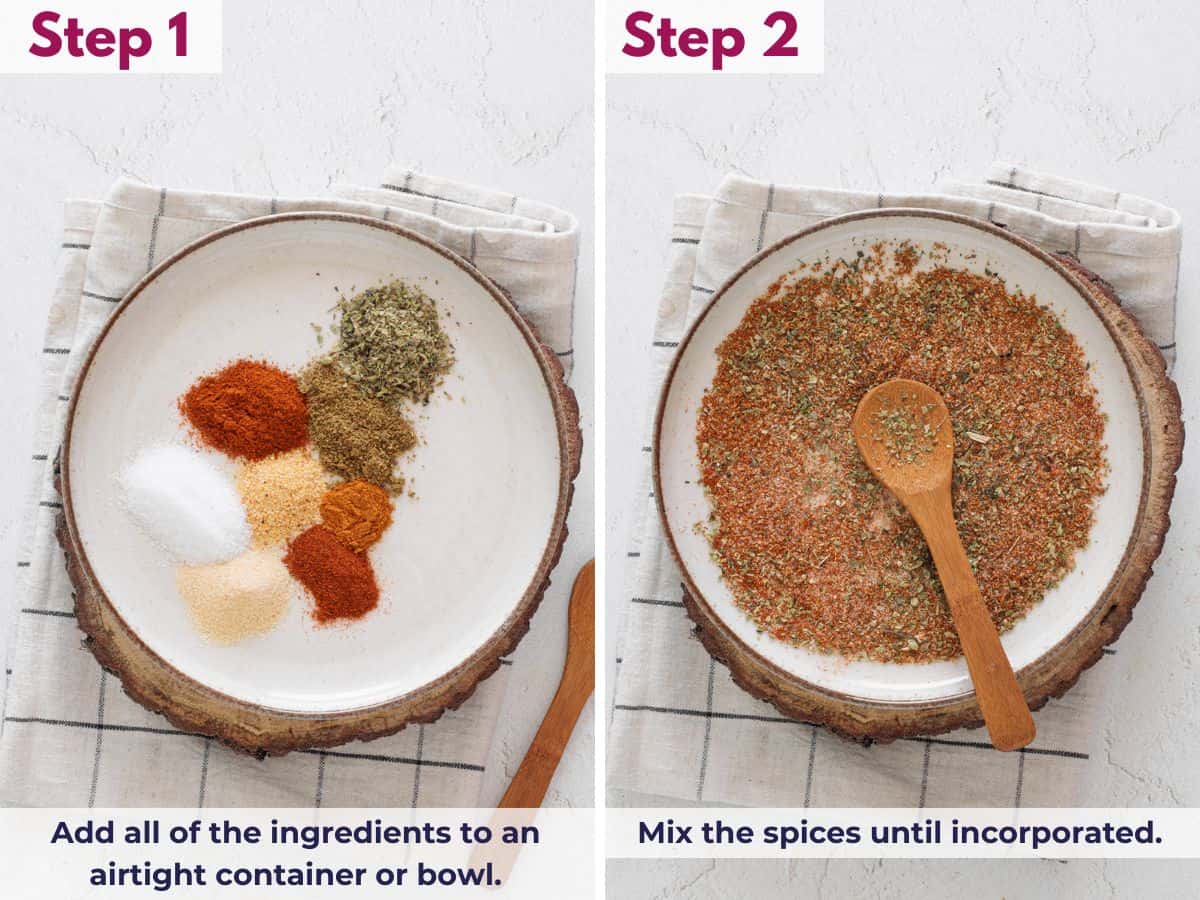 Step 1

Add all of the ingredients to an airtight container or bowl.

Step 2

Mix the spices until incorporated.