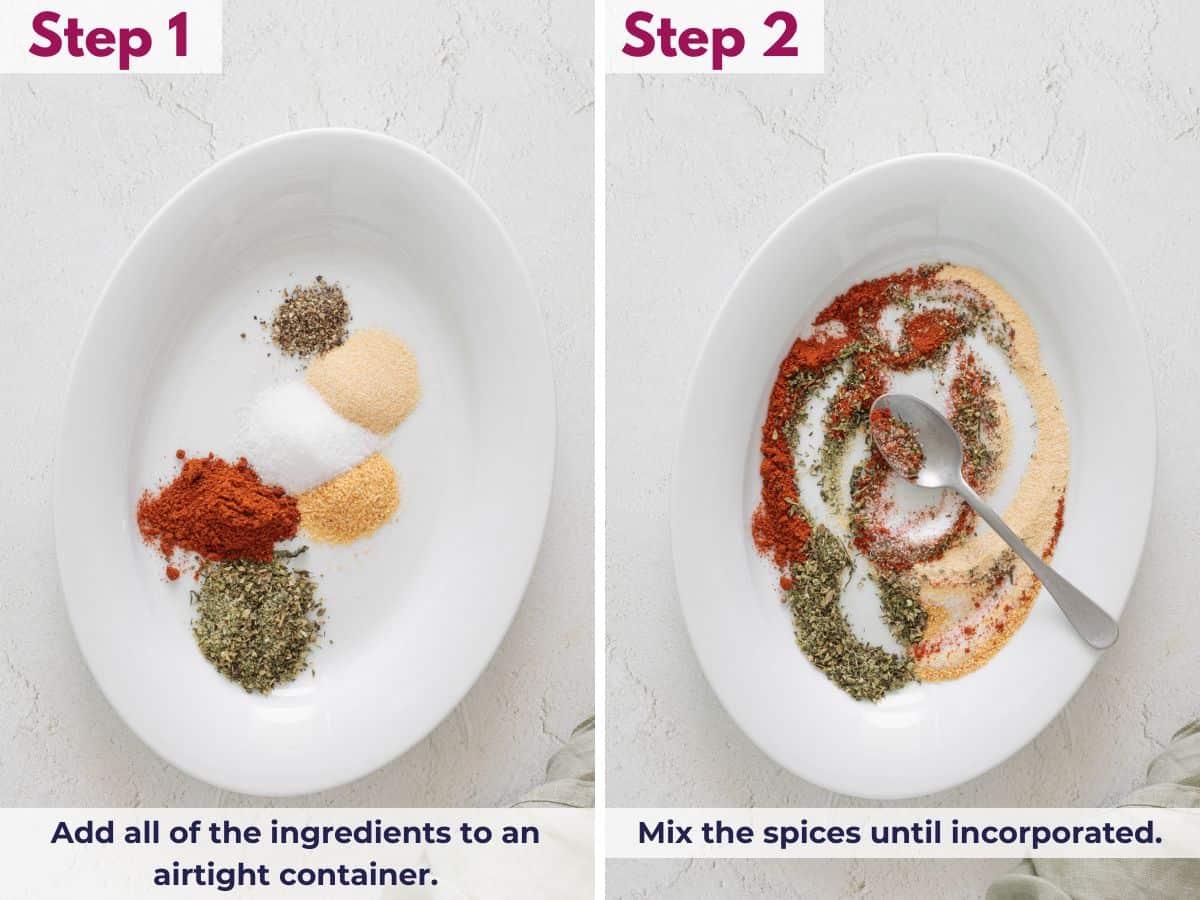 Step 1

Add all of the ingredients to an airtight container.

Step 2

Mix the spices until incorporated.