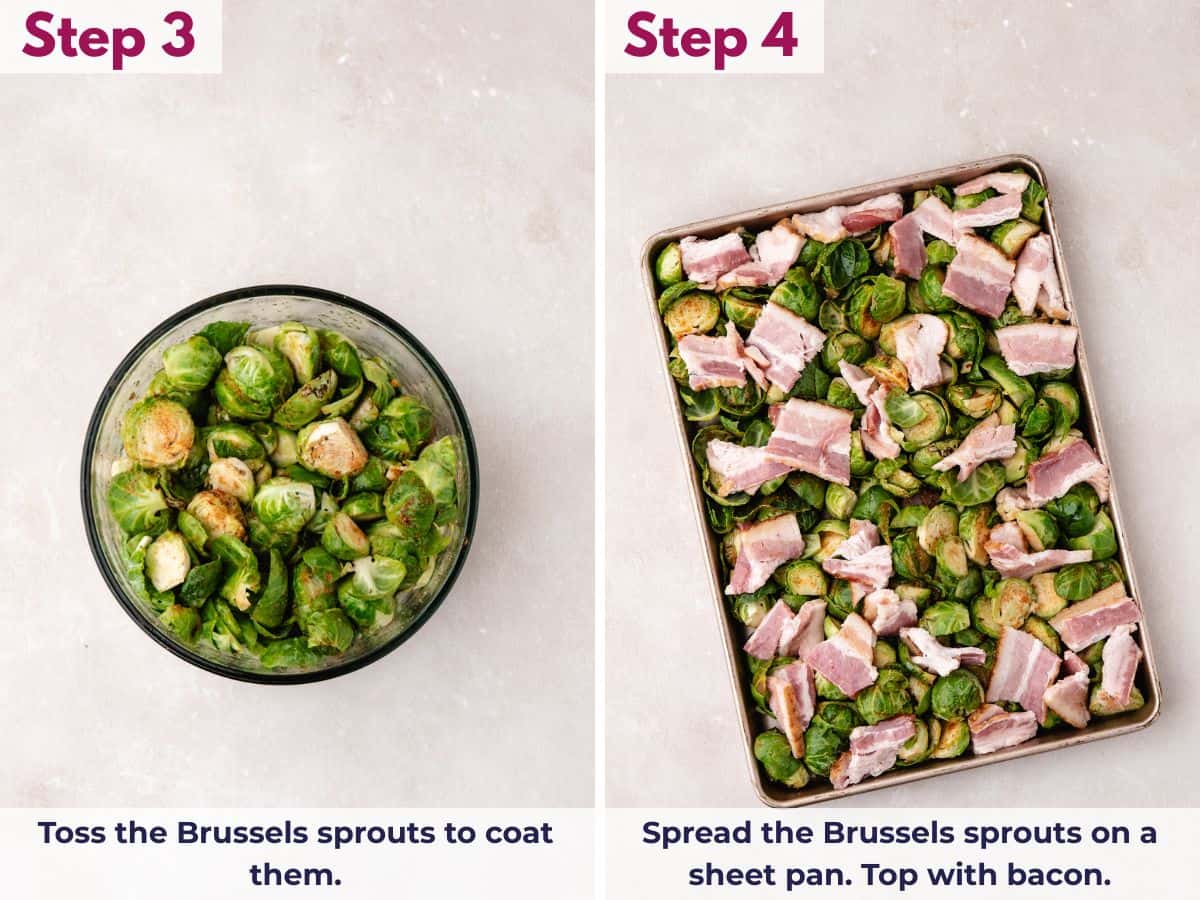 Step 3

Toss the Brussels sprouts to coat them.

Step 4

Spread the Brussels sprouts on a sheet pan. Top with bacon.