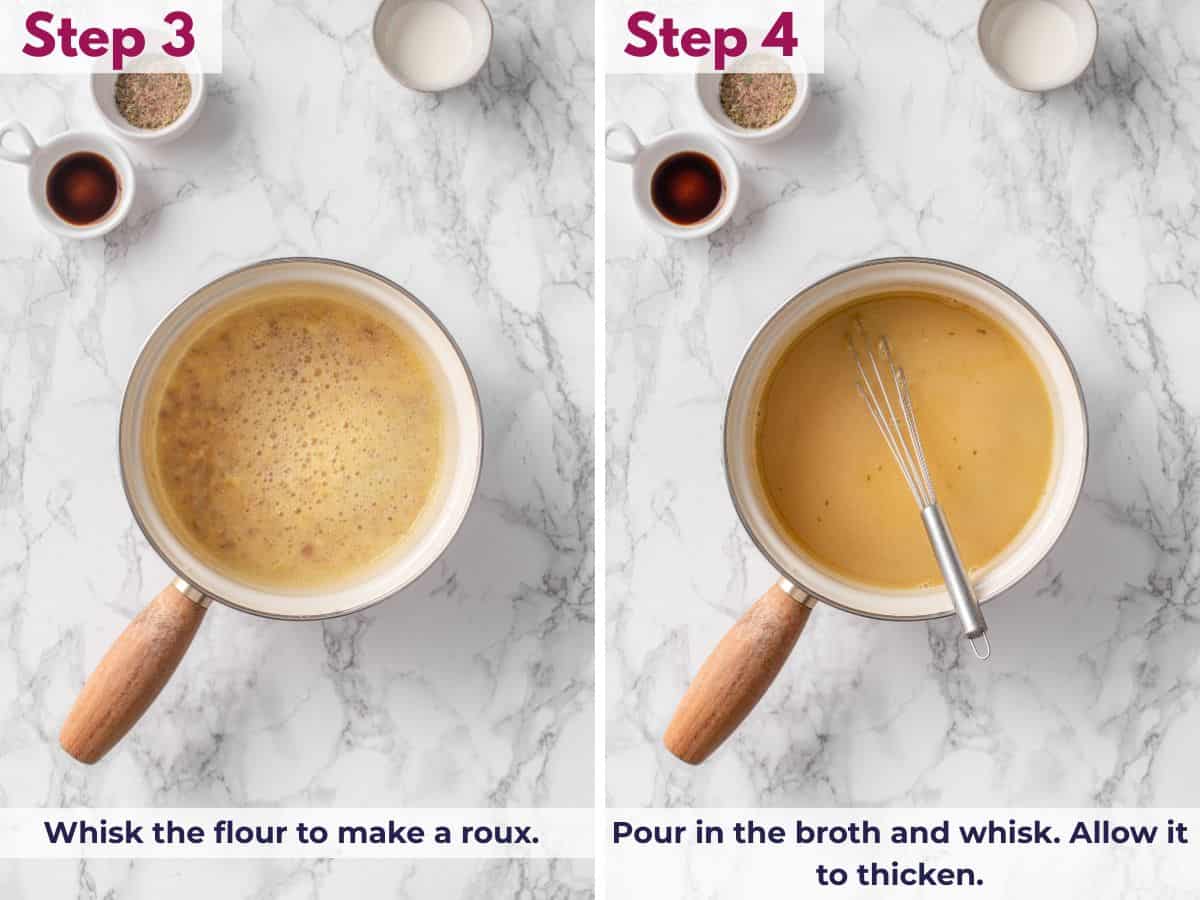 Step 3

Whisk the flour to make a roux.

Step 4

Pour in the broth and whisk. Allow it to thicken.