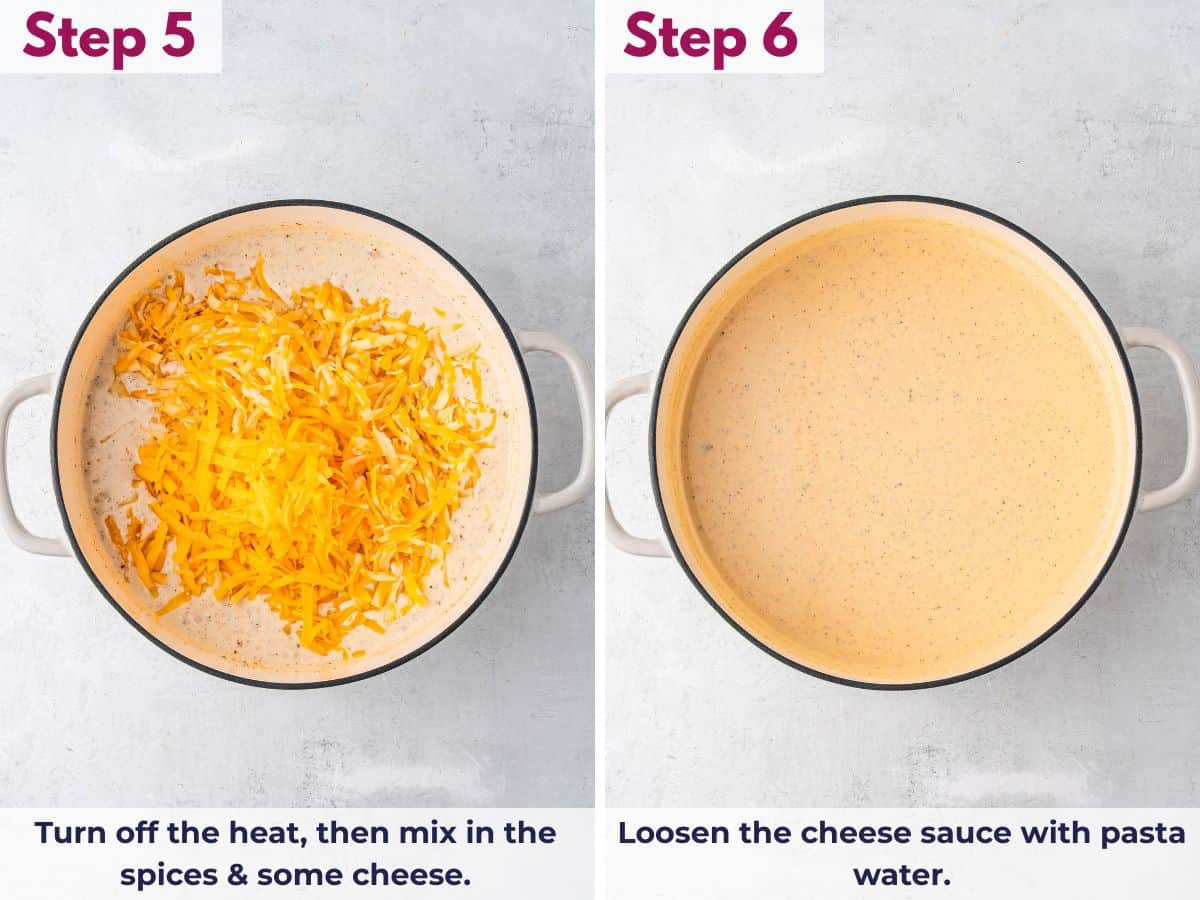 Step 5

Turn off the heat, then mix in the spices & some cheese.

Step 6

Loosen the cheese sauce with pasta water.