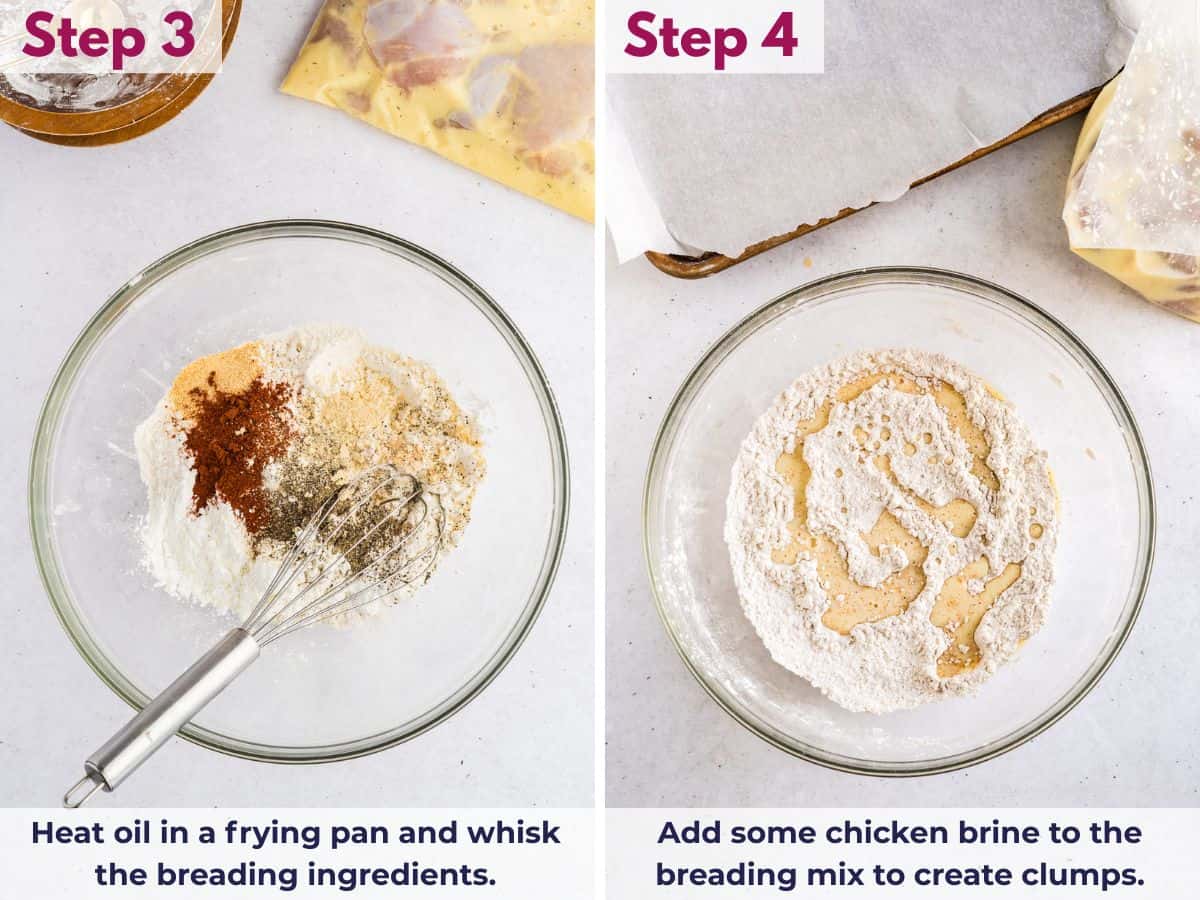 Step 3

Heat oil in a frying pan and whisk the breading ingredients.

Step 4

Add some chicken brine to the breading mix to create clumps.